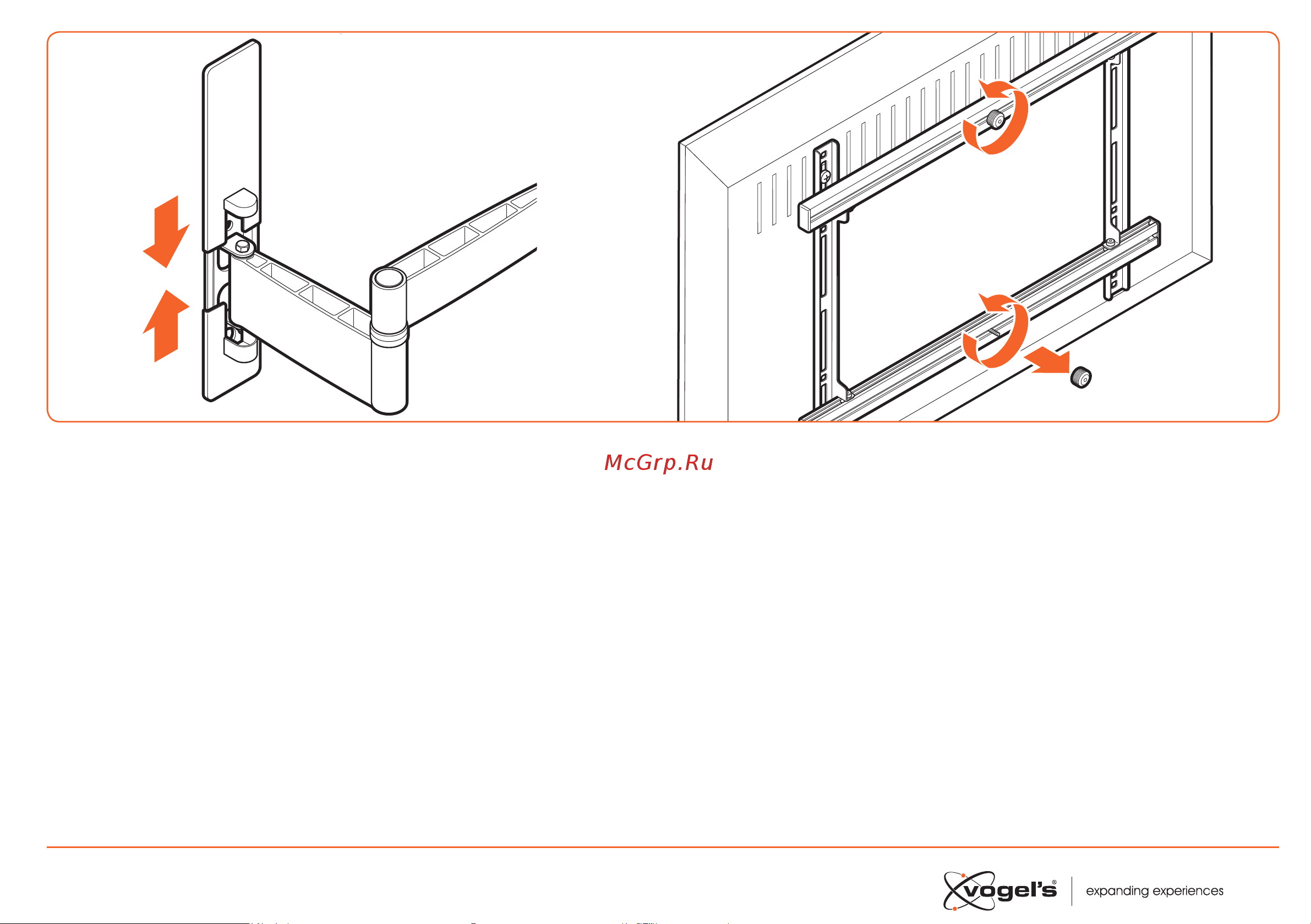 McGrp.Ru

vogel's®

expanding experiences