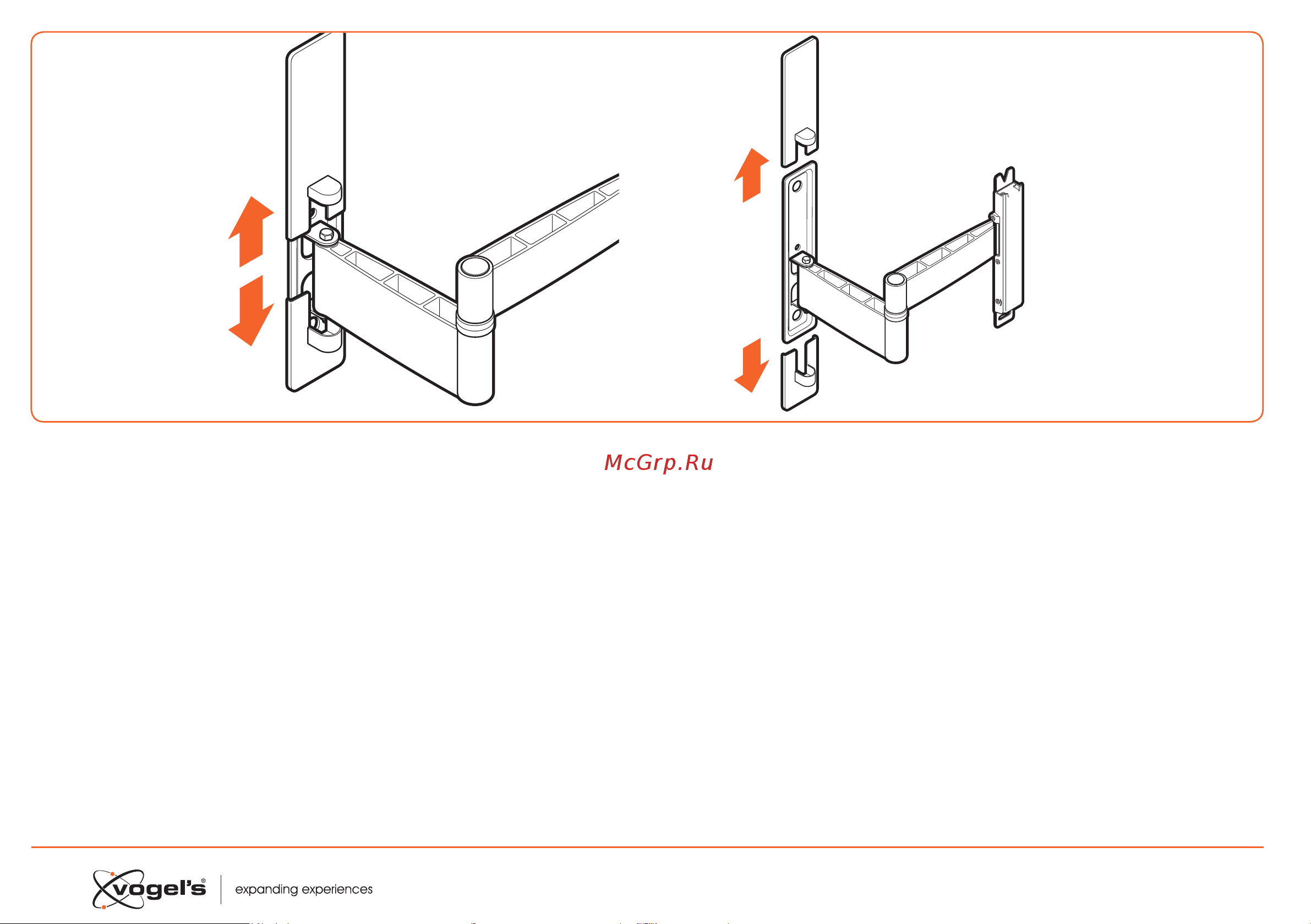 McGrp.Ru

vogel's® expanding experiences