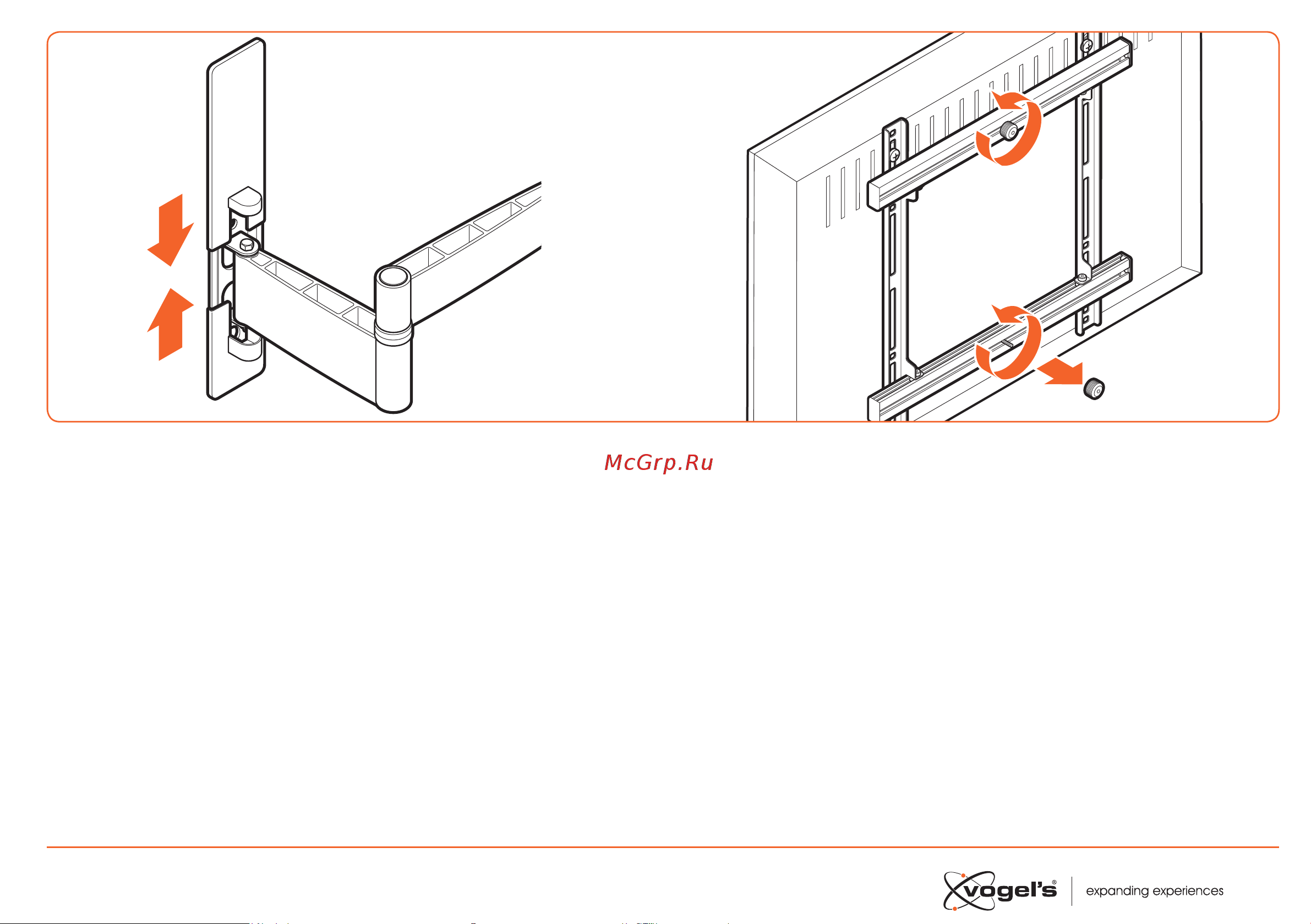 McGrp.Ru

vogel's®
expanding experiences