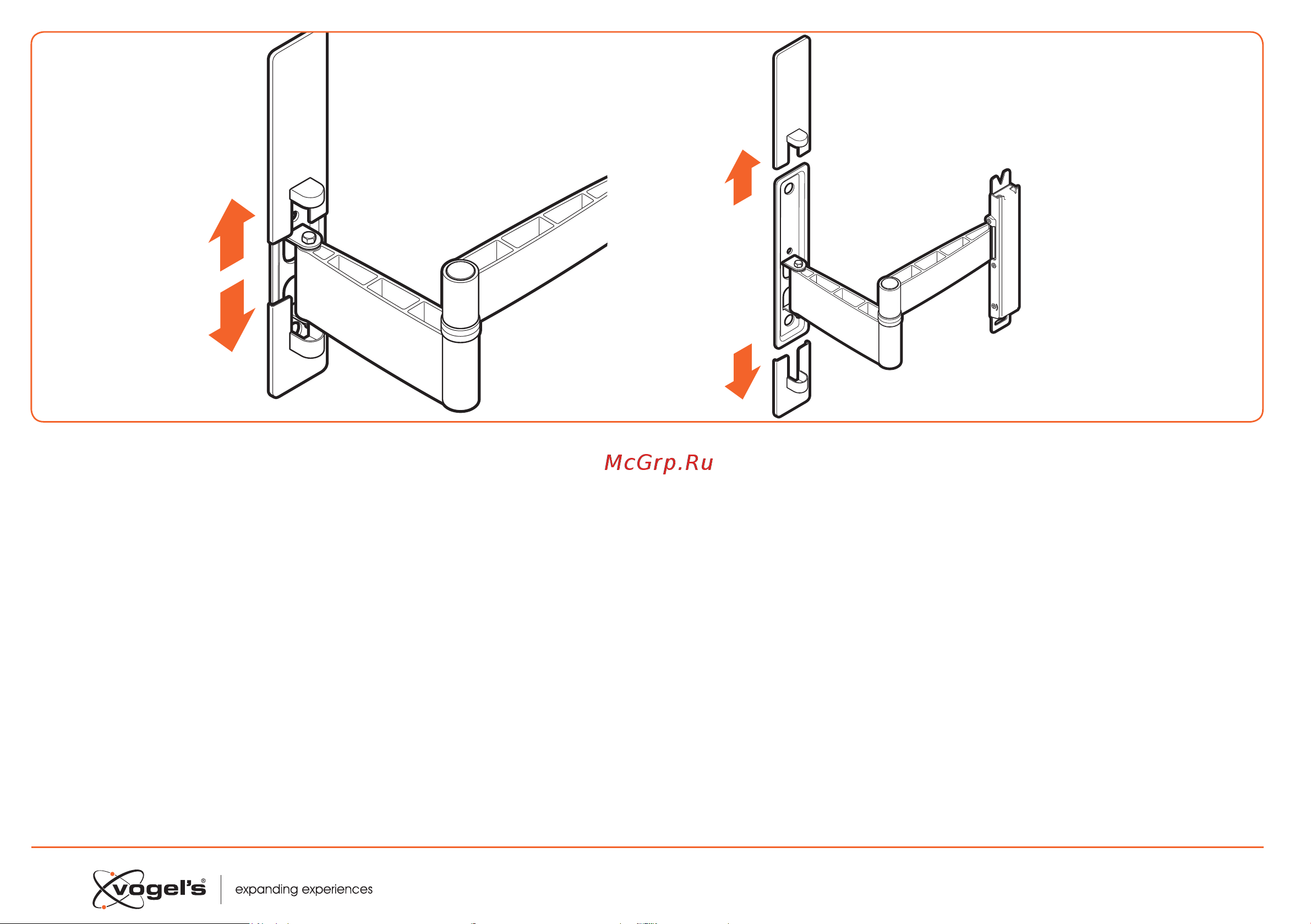 McGrp.Ru

vogel's®
expanding experiences