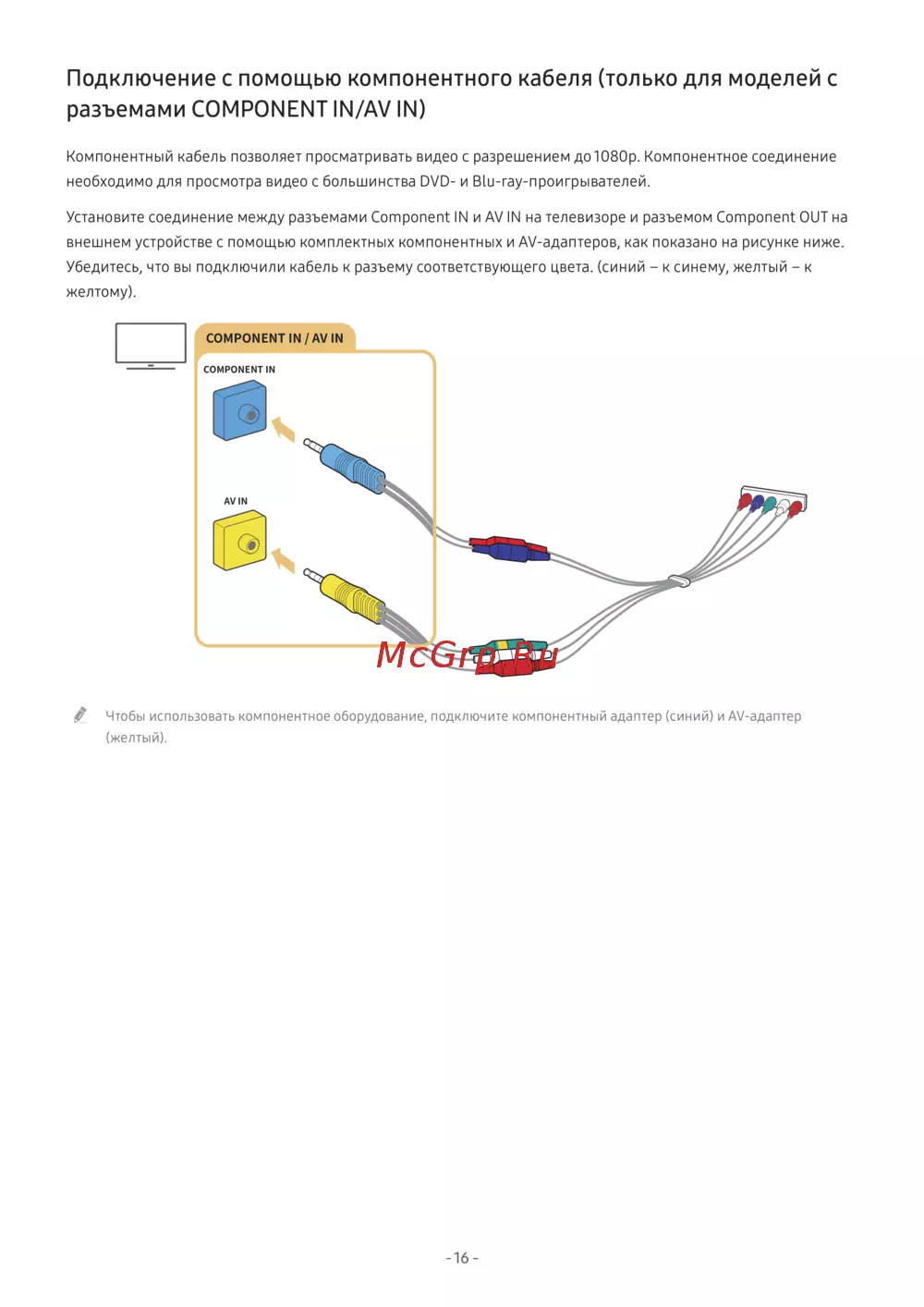 Подключение с помощью компонентного кабеля (только для моделей с разъемами COMPONENT IN/AV IN)

Компонентный кабель позволяет просматривать видео с разрешением до 1080p. Компонентное соединение необходимо для просмотра видео с большинства DVD- и Blu-ray-проигрывателей.

Установите соединение между разъемами Component IN и AV IN на телевизоре и разъемом Component OUT на внешнем устройстве с помощью комплектных компонентных и AV-адаптеров, как показано на рисунке ниже. Убедитесь, что вы подключили кабель к разъему соответствующего цвета. (синий – к синему, желтый – к желтому).

COMPONENT IN / AV IN

COMPONENT IN

AV IN

McGrp.Ru

Чтобы использовать компонентное оборудование, подключите компонентный адаптер (синий) и AV-адаптер (желтый).

- 16 -