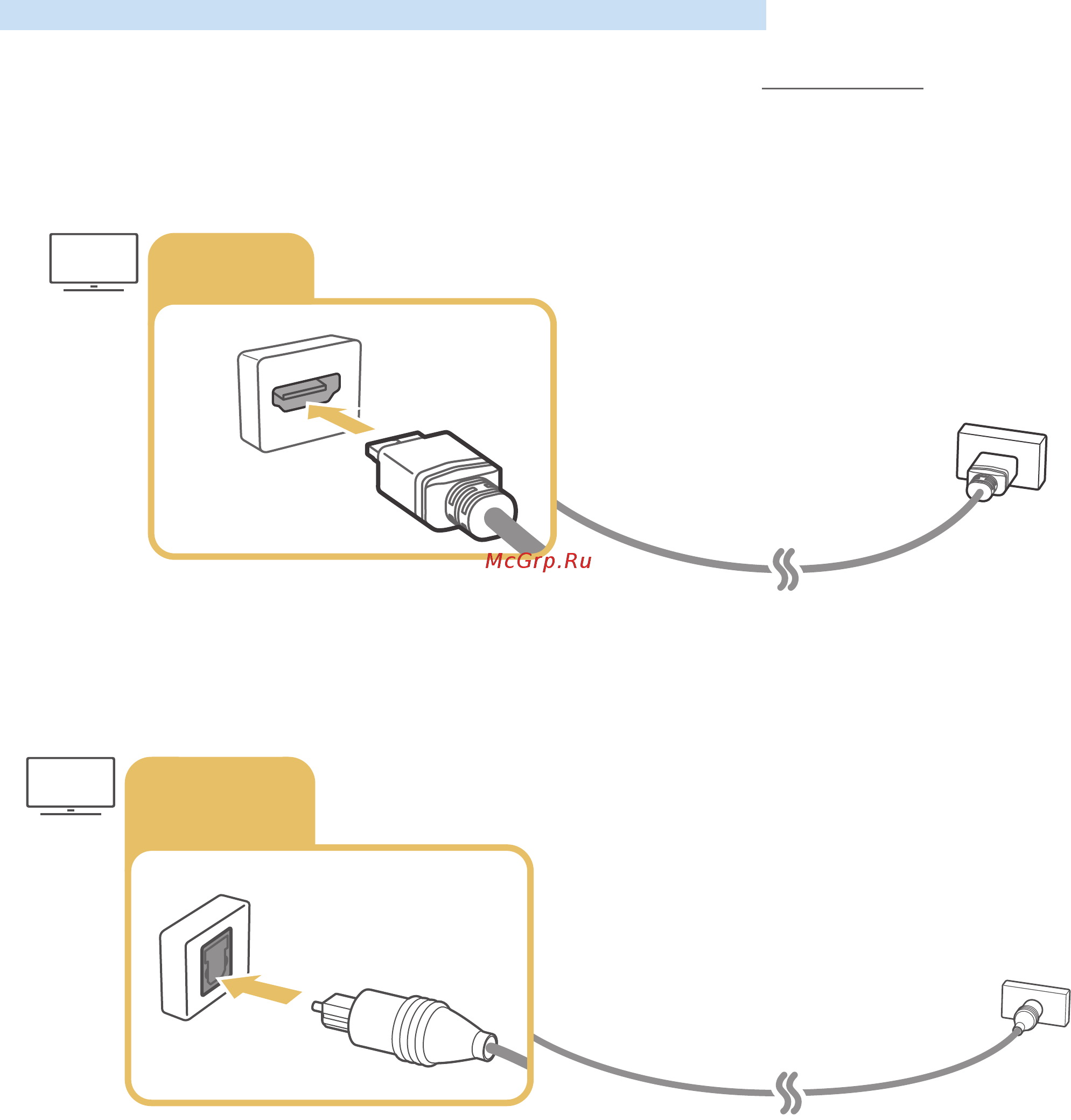 McGrp.Ru