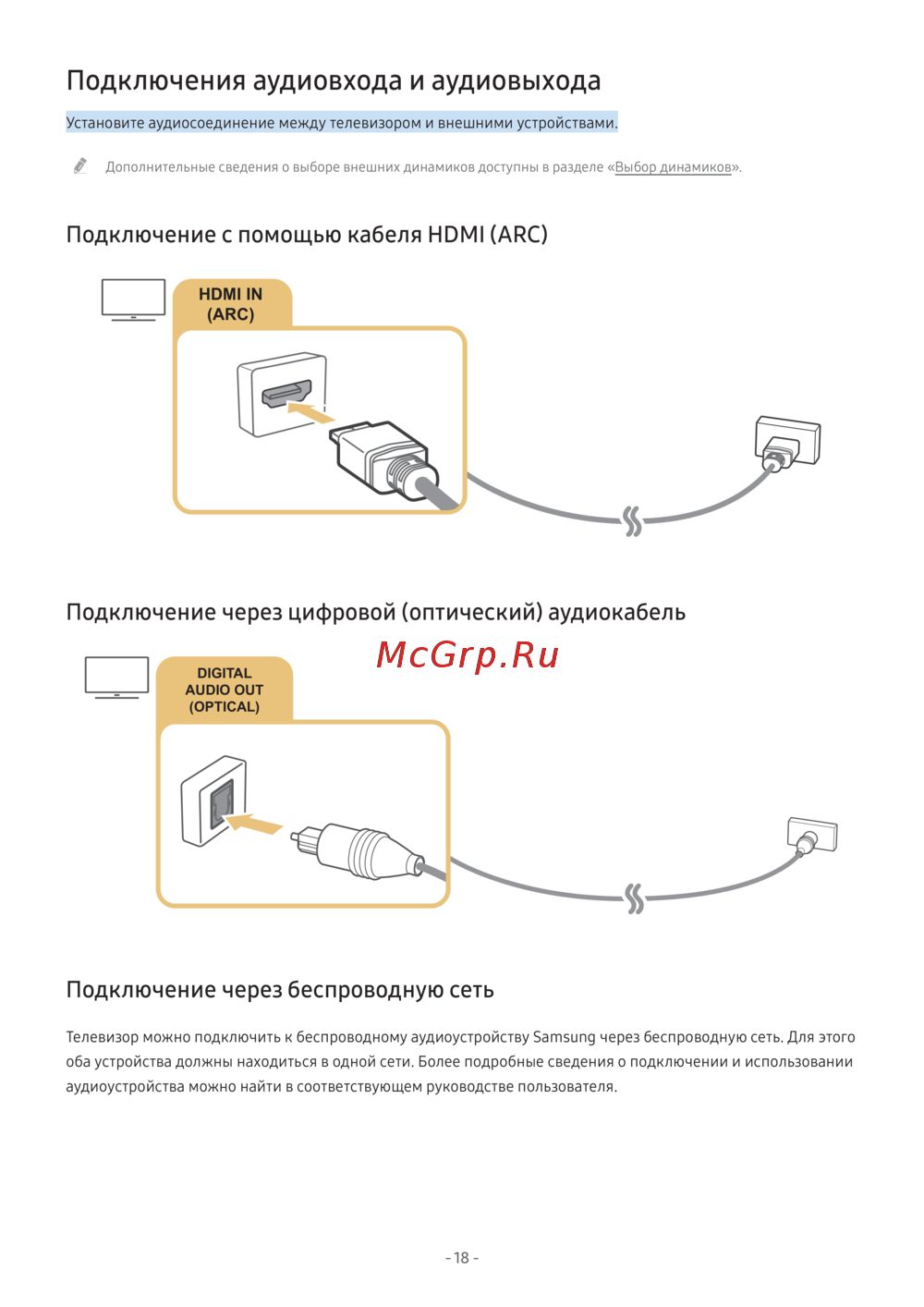 Подключения аудиовхода и аудиовыхода

Установите аудиосоединение между телевизором и внешними устройствами.

Дополнительные сведения о выборе внешних динамиков доступны в разделе «Выбор динамиков».

Подключение с помощью кабеля HDMI (ARC)

HDMI IN (ARC)

Подключение через цифровой (оптический) аудиокабель

McGrp.Ru

DIGITAL AUDIO OUT (OPTICAL)

Подключение через беспроводную сеть

Телевизор можно подключить к беспроводному аудиоустройству Samsung через беспроводную сеть. Для этого оба устройства должны находиться в одной сети. Более подробные сведения о подключении и использовании аудиоустройства можно найти в соответствующем руководстве пользователя.

- 18 -