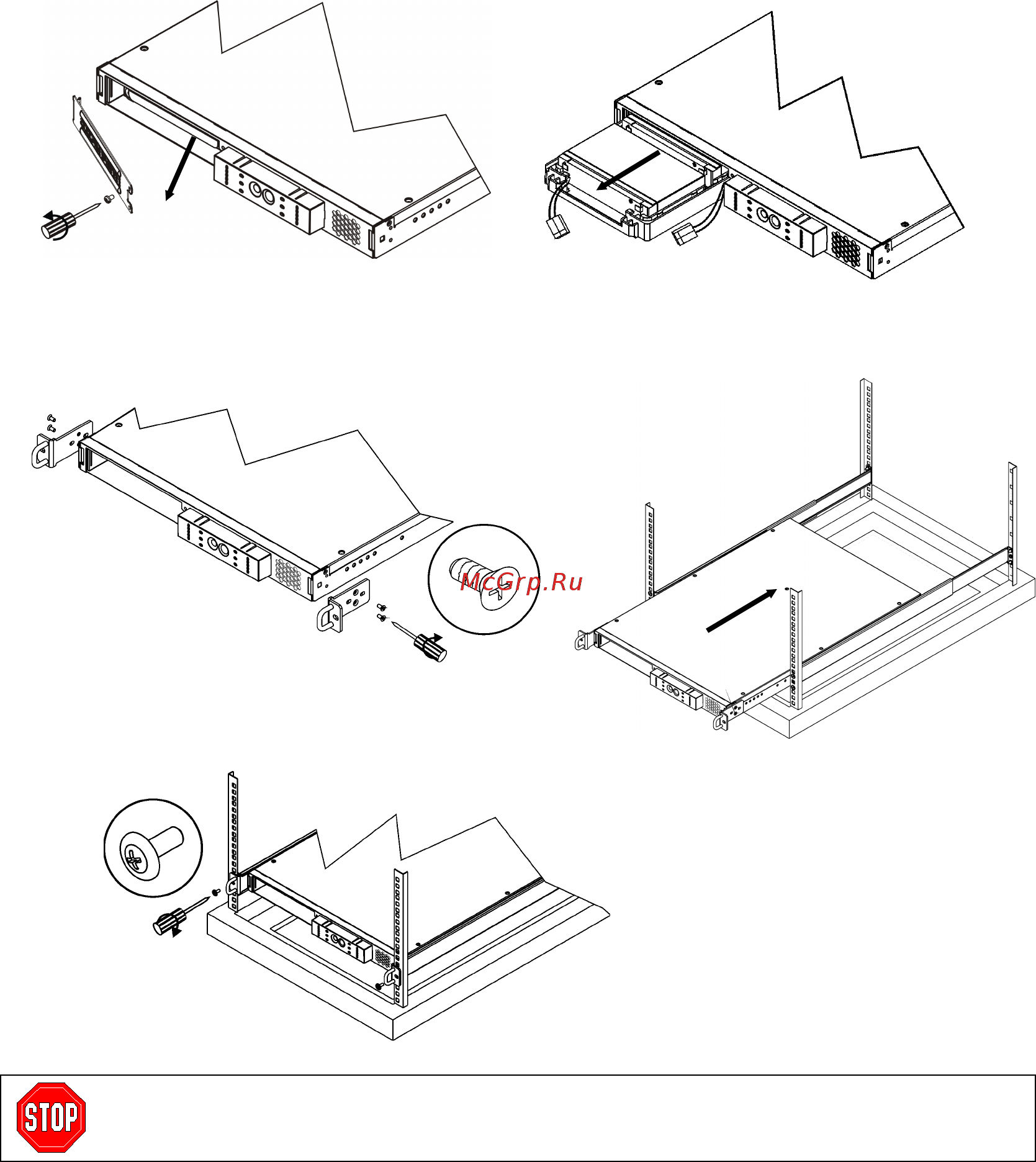 McGrp.Ru

STOP