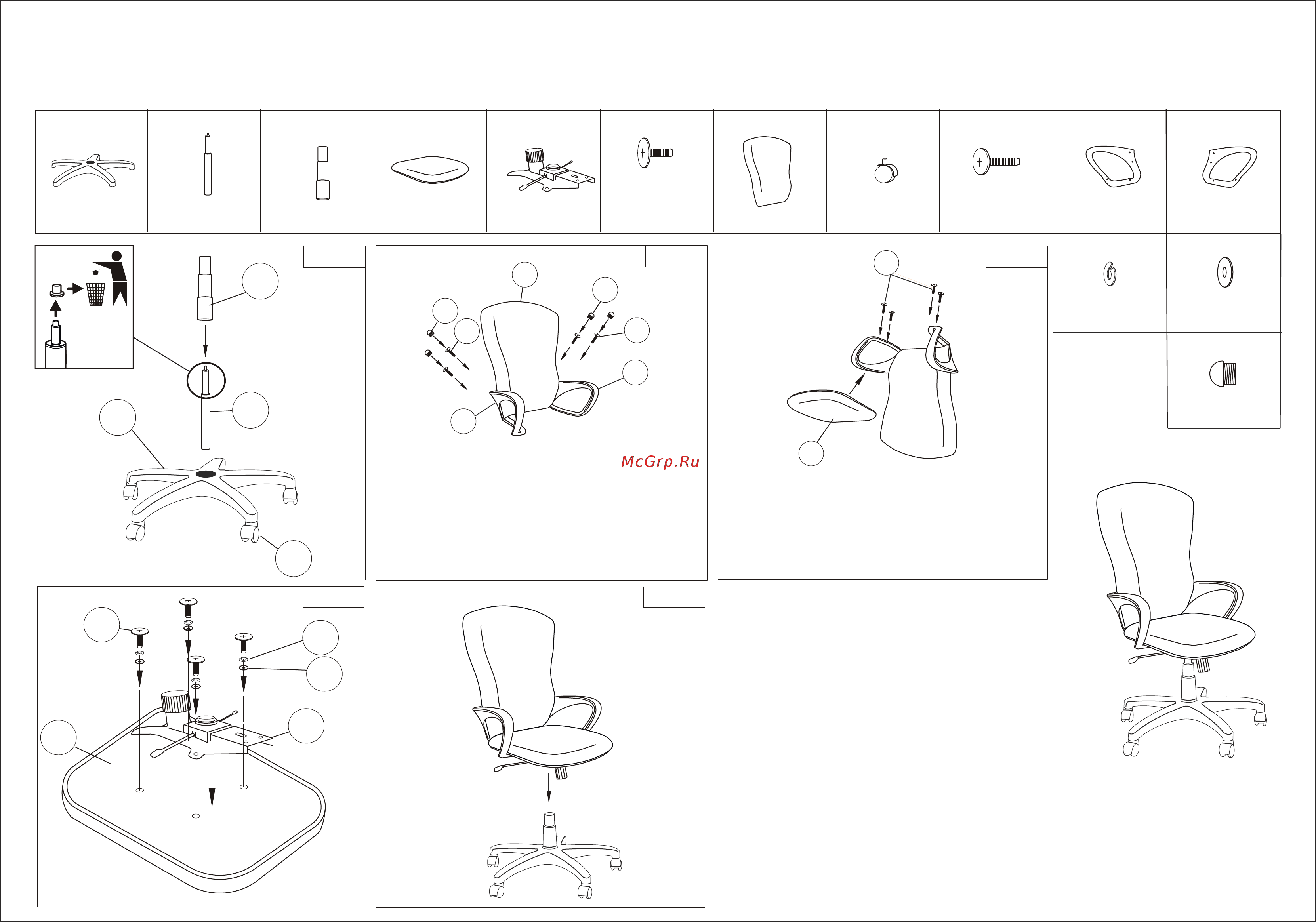 McGrp.Ru