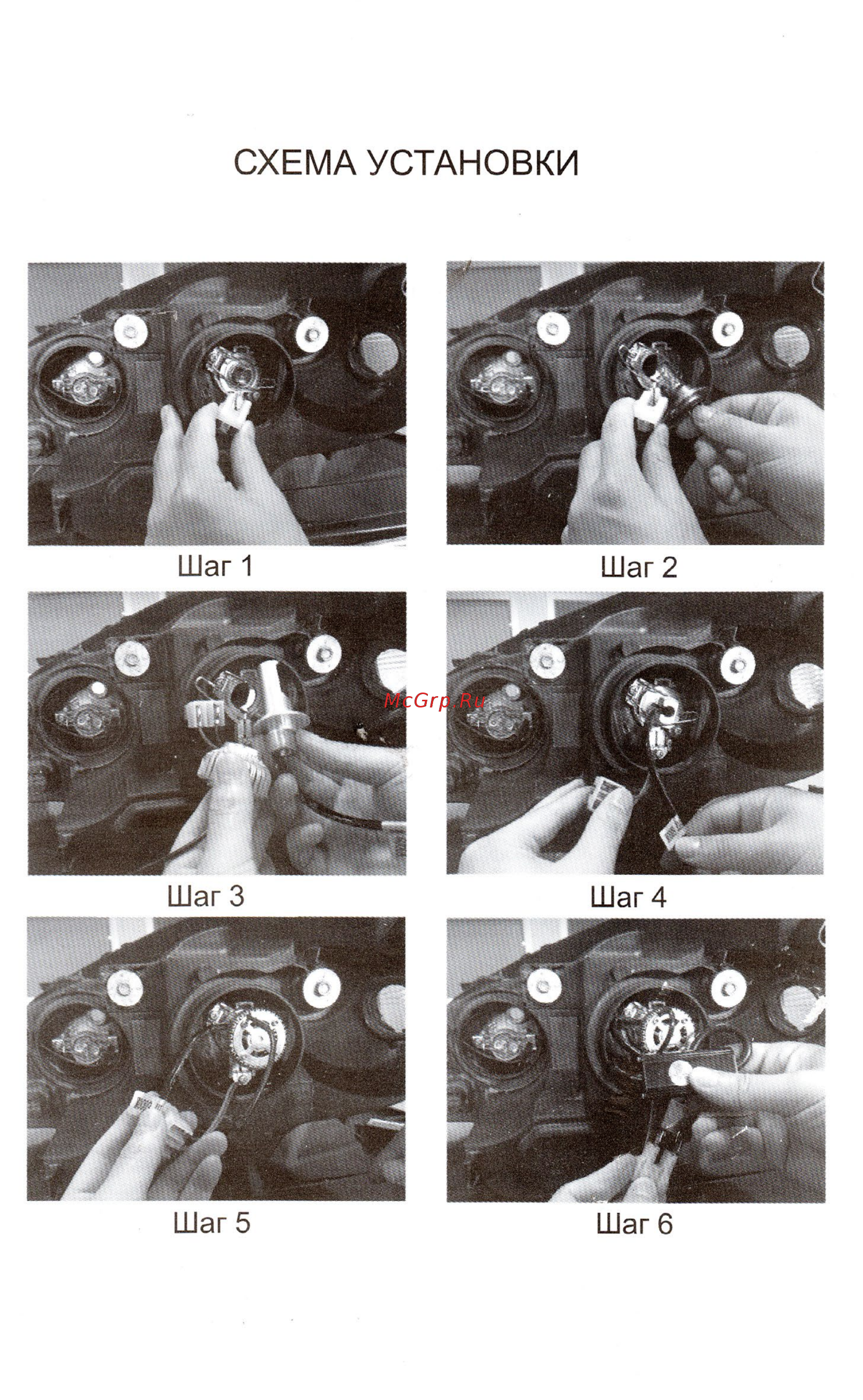 СХЕМА УСТАНОВКИ

Шаг 1

Шаг 2

Шаг 3

McGrp.Ru

Шаг 4

Шаг 5

Шаг 6