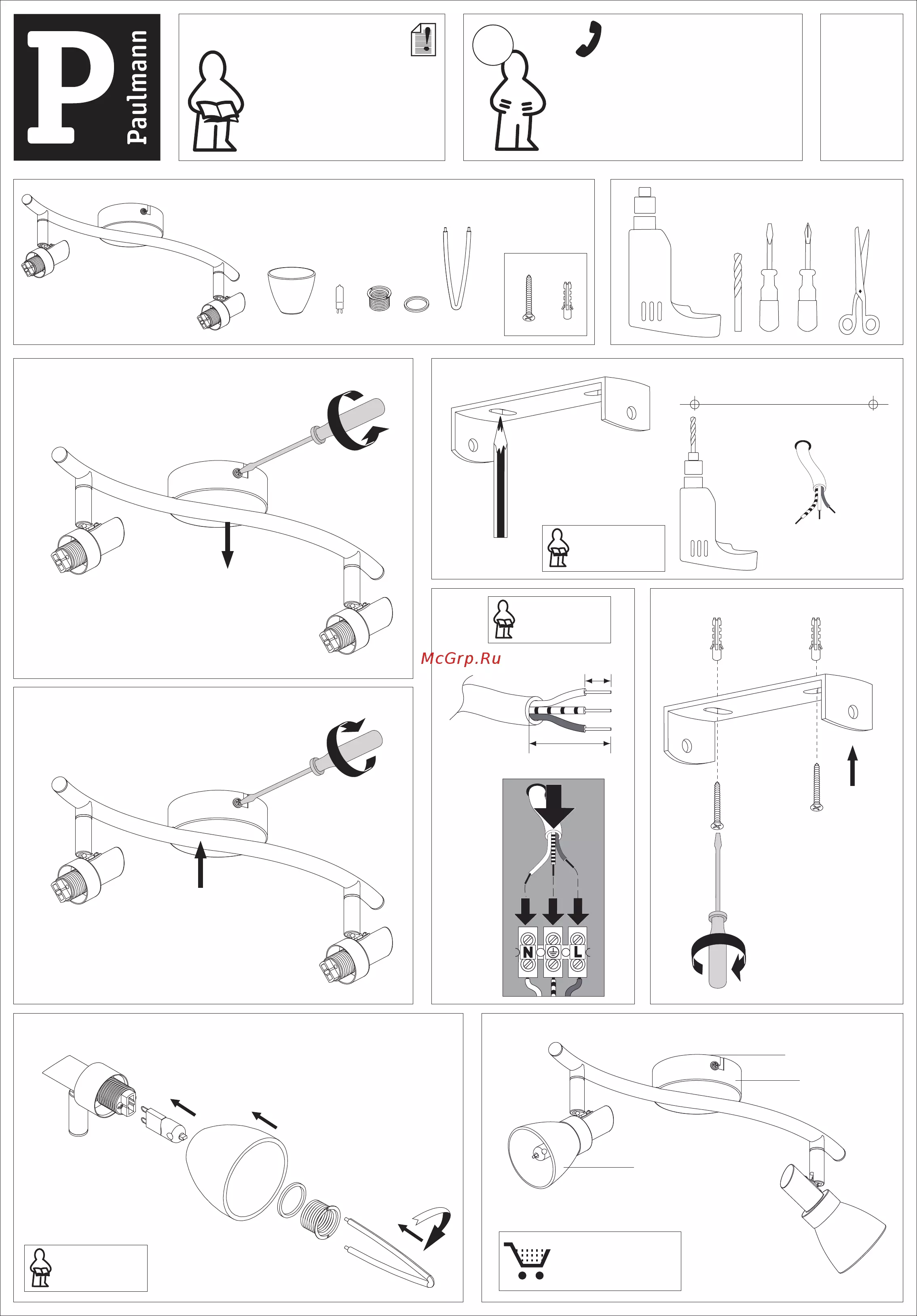 P
Paulmann

McGrp.Ru

N
L