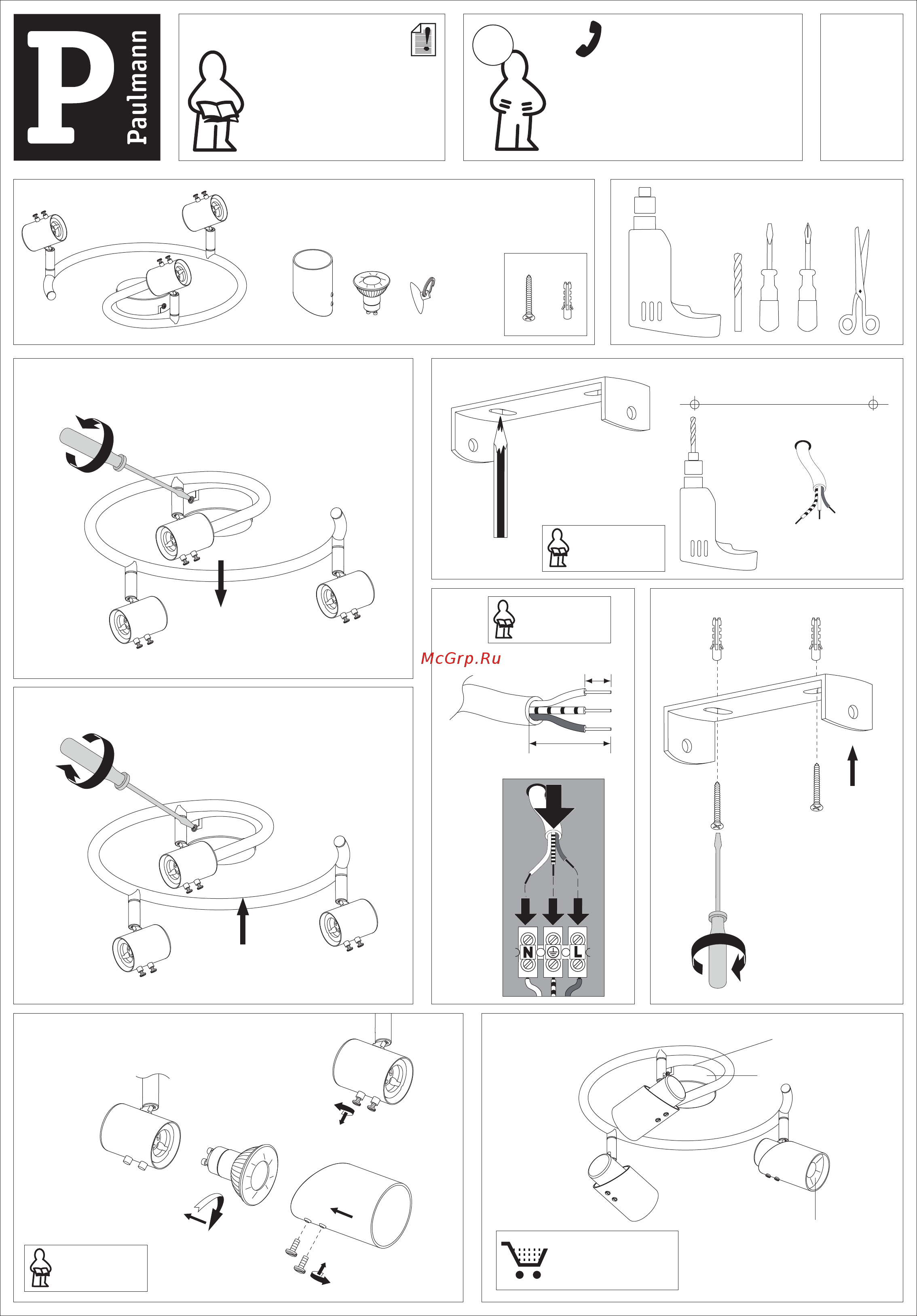 P Paulmann

McGrp.Ru

N

L