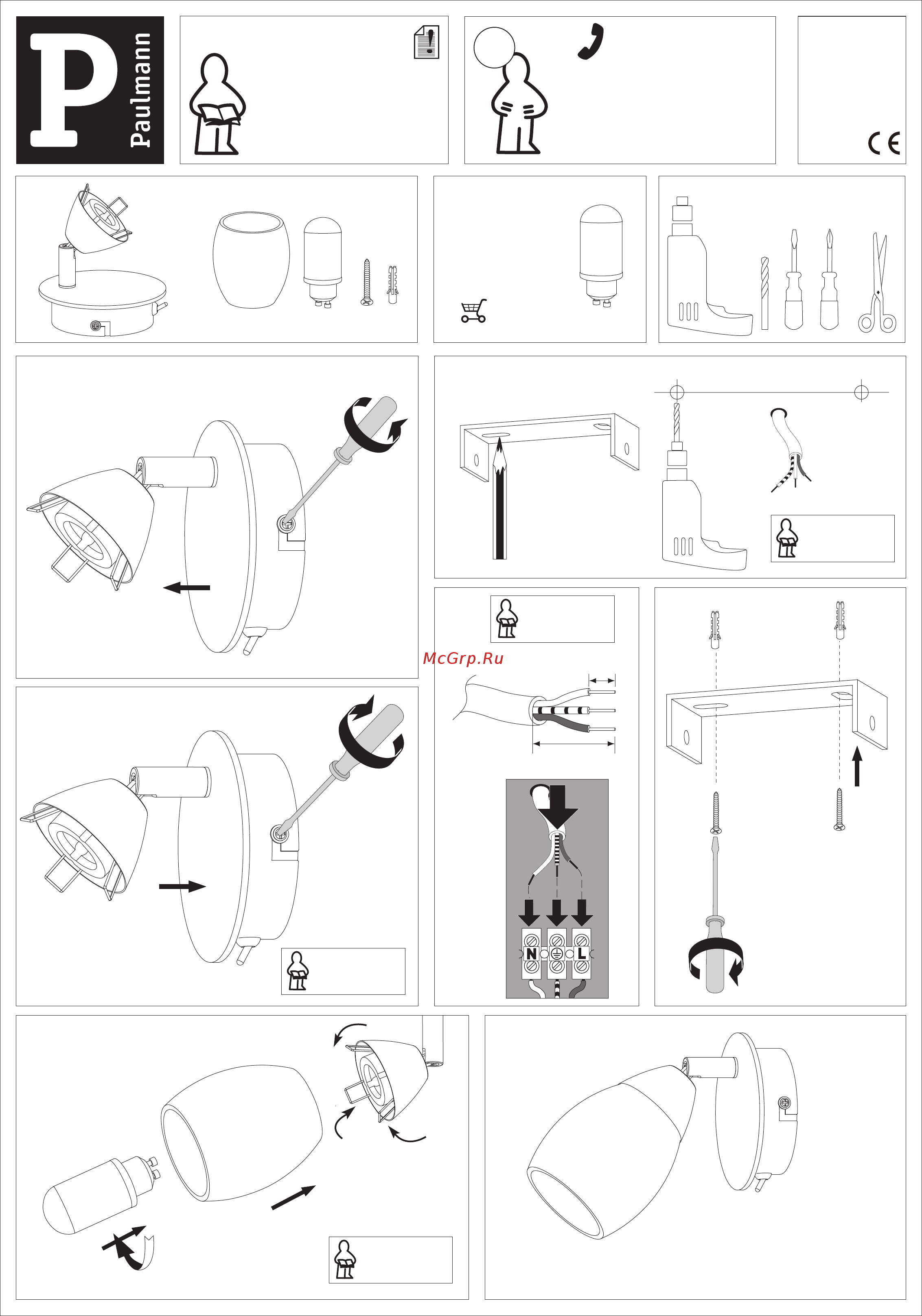 P
Paulmann

CE

McGrp.Ru

N
L