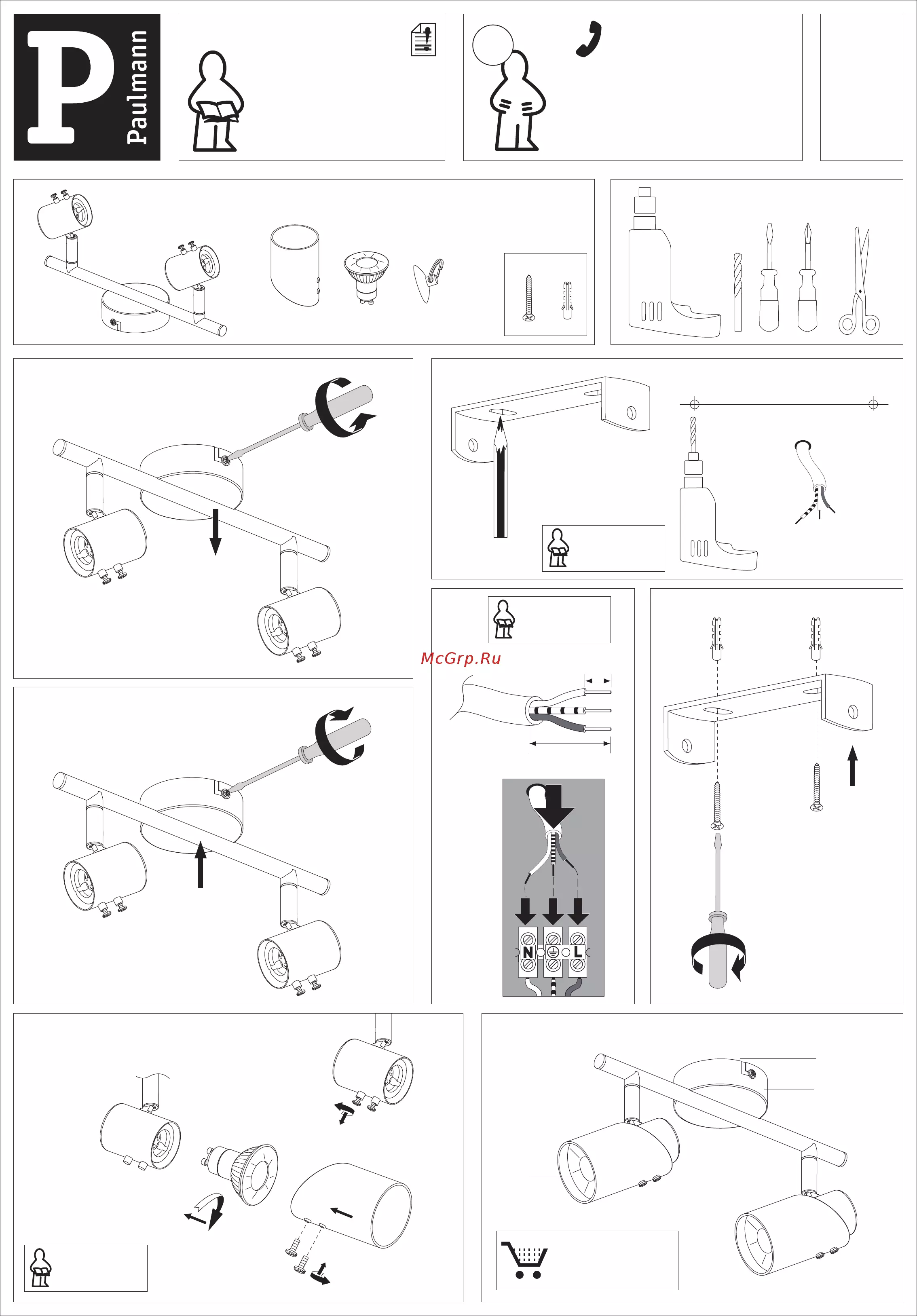 P Paulmann

McGrp.Ru

N L