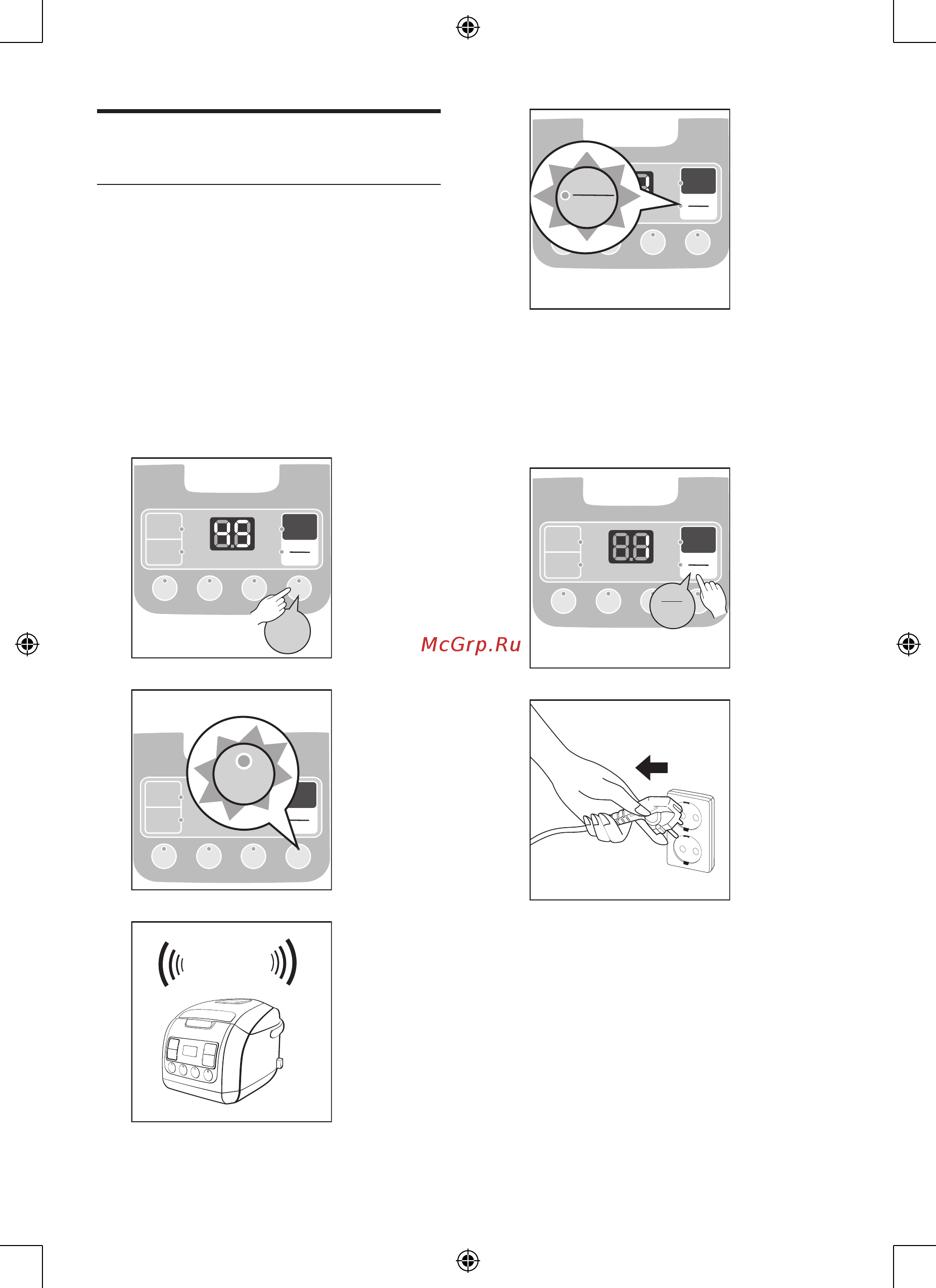 McGrp.Ru