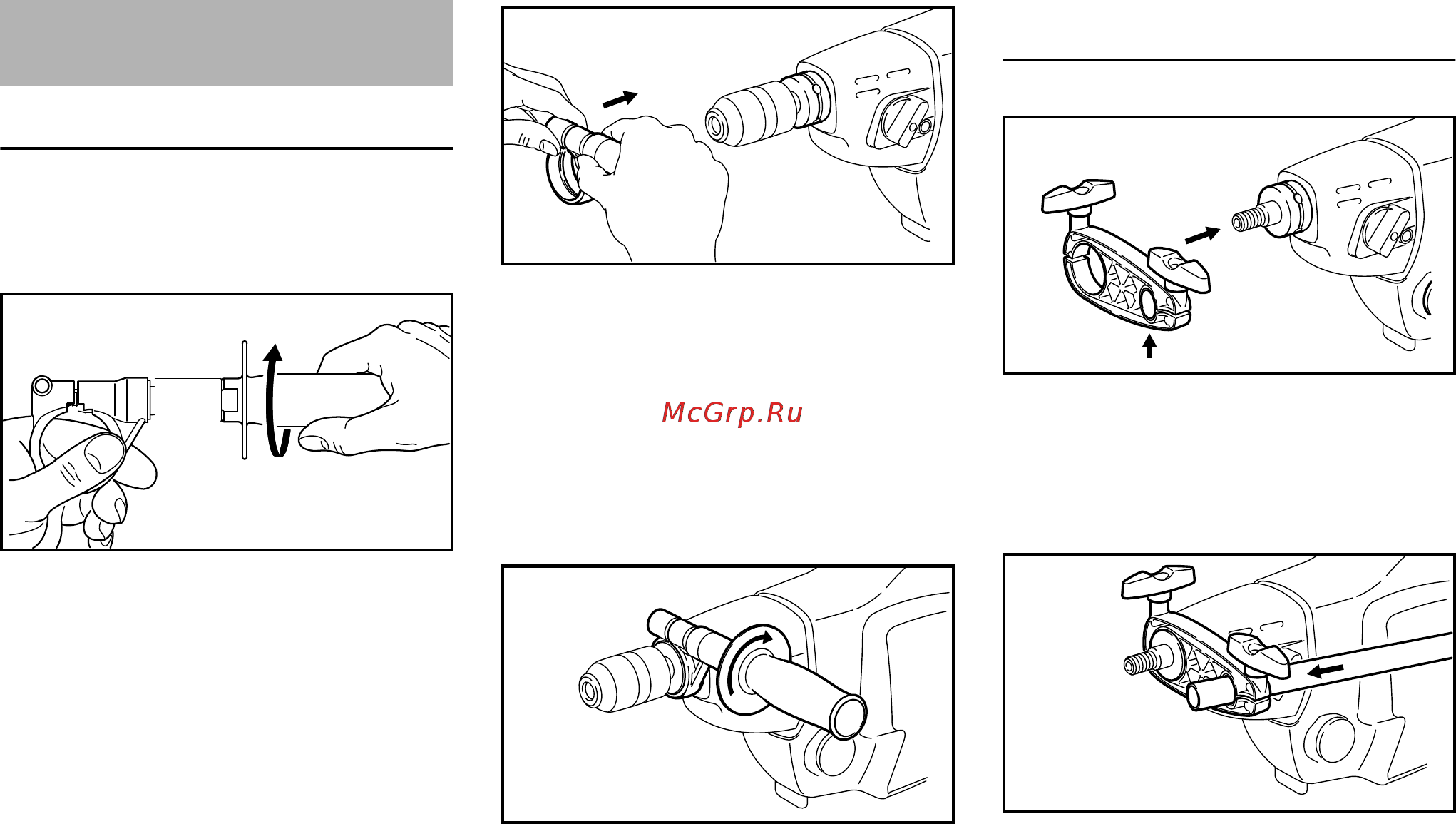 McGrp.Ru