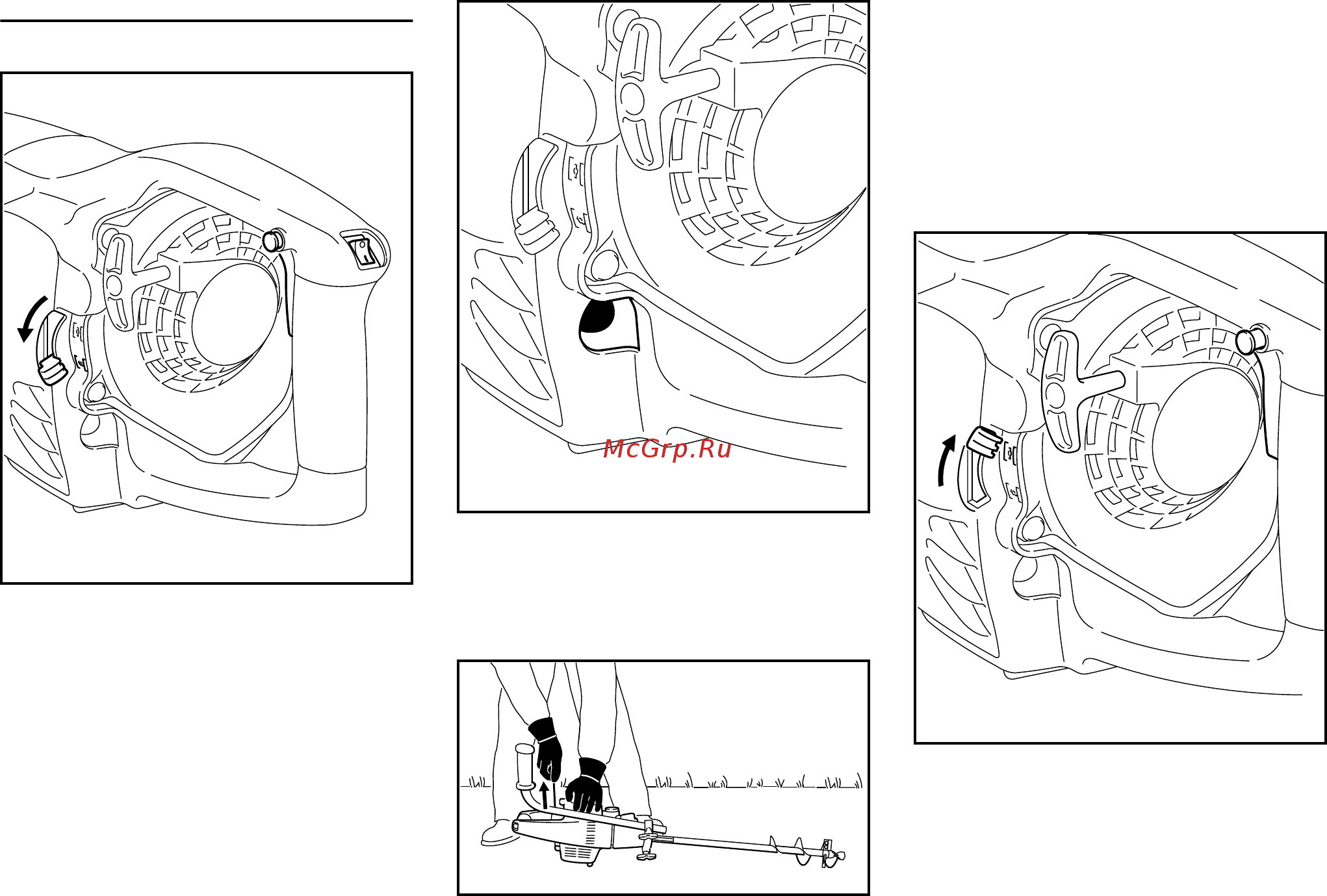 McGrp.Ru