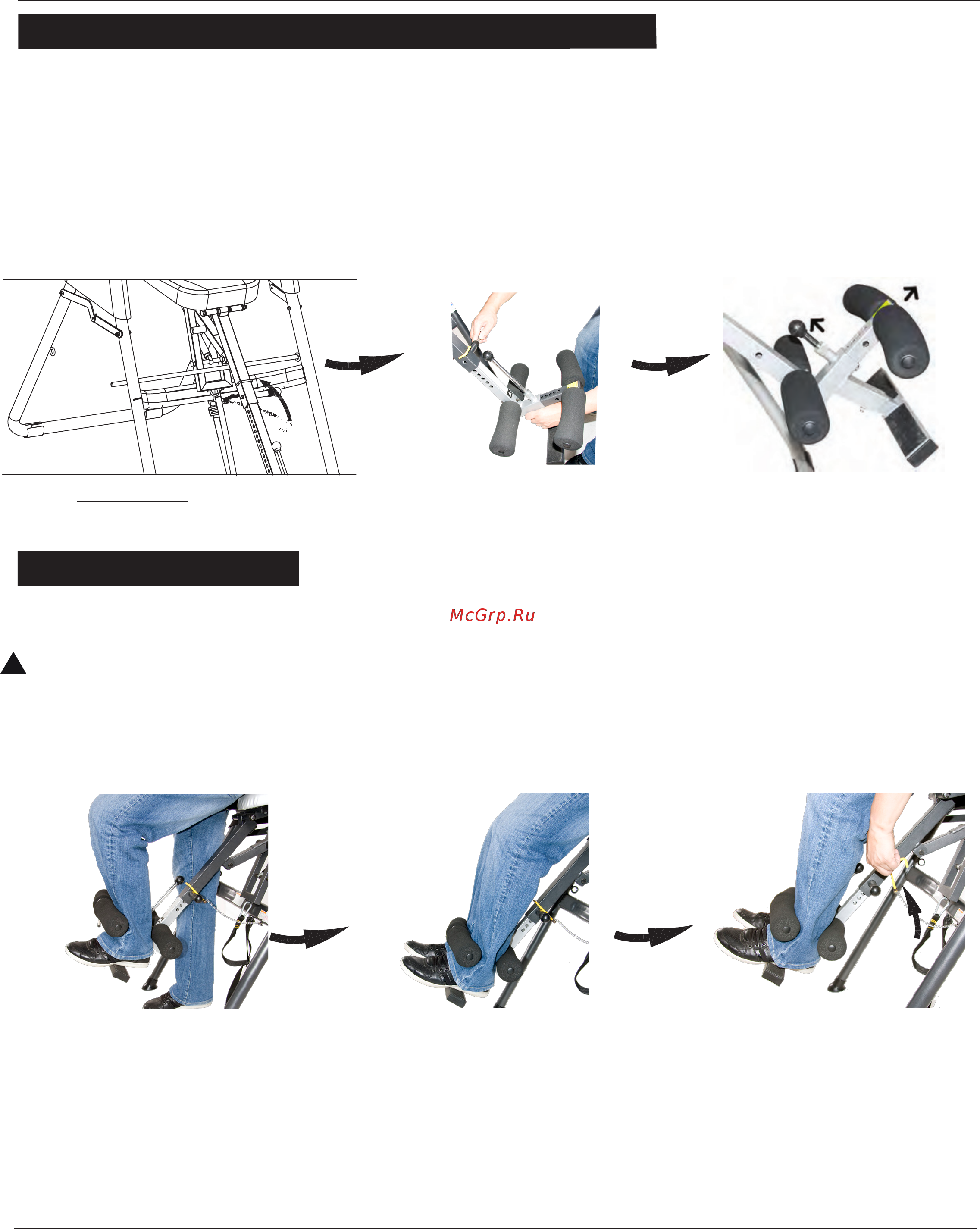 McGrp.Ru