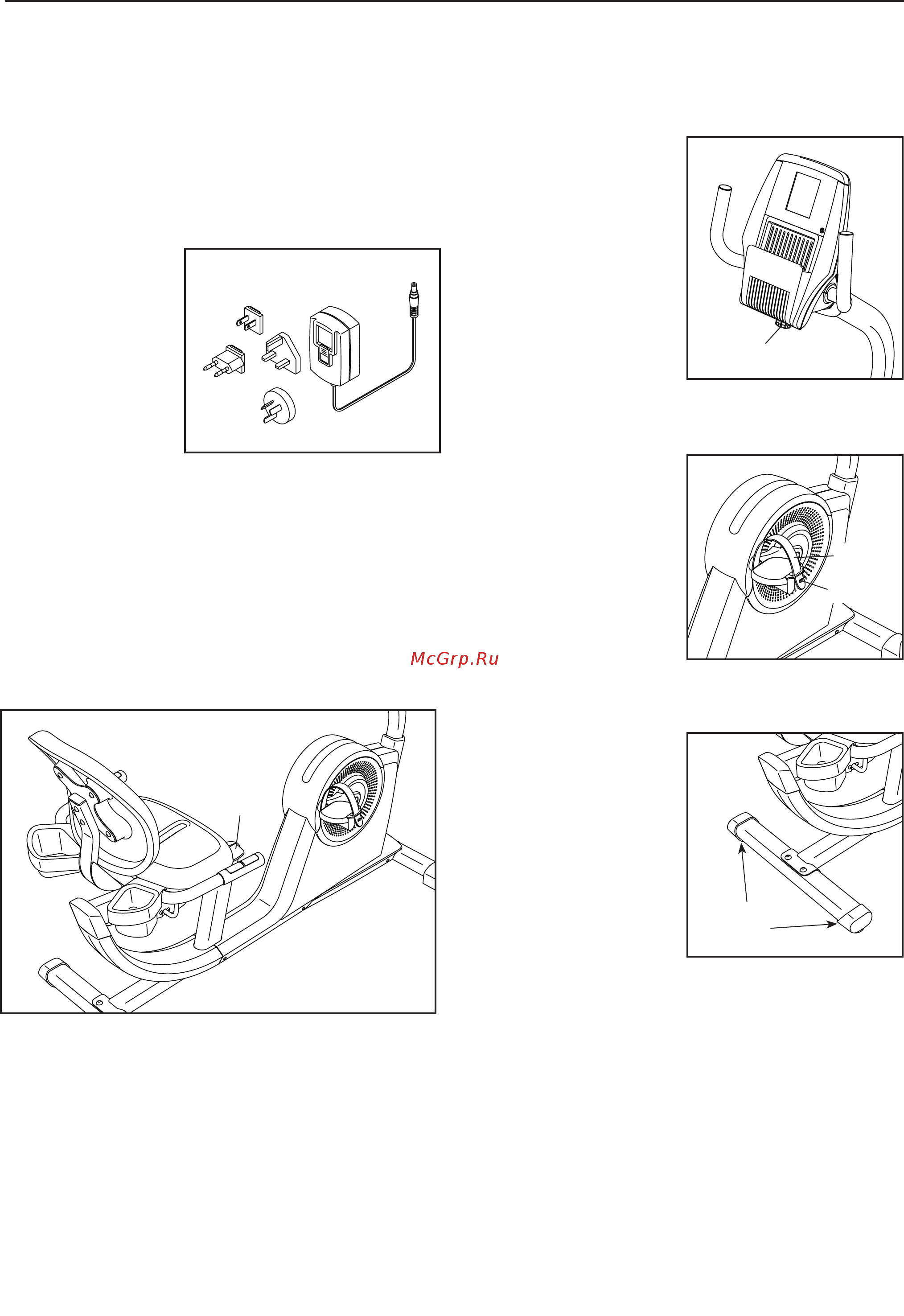 McGrp.Ru