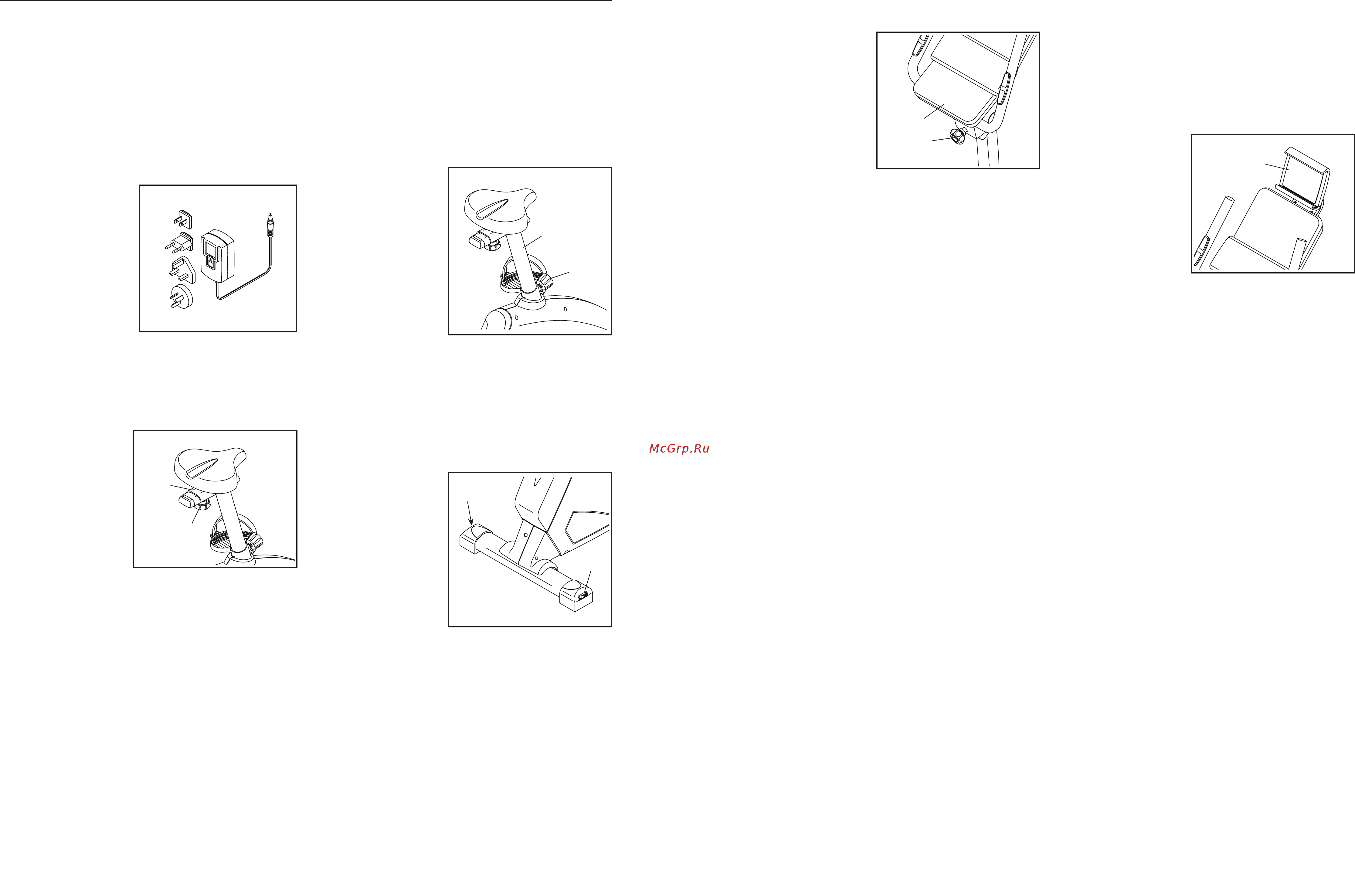 McGrp.Ru