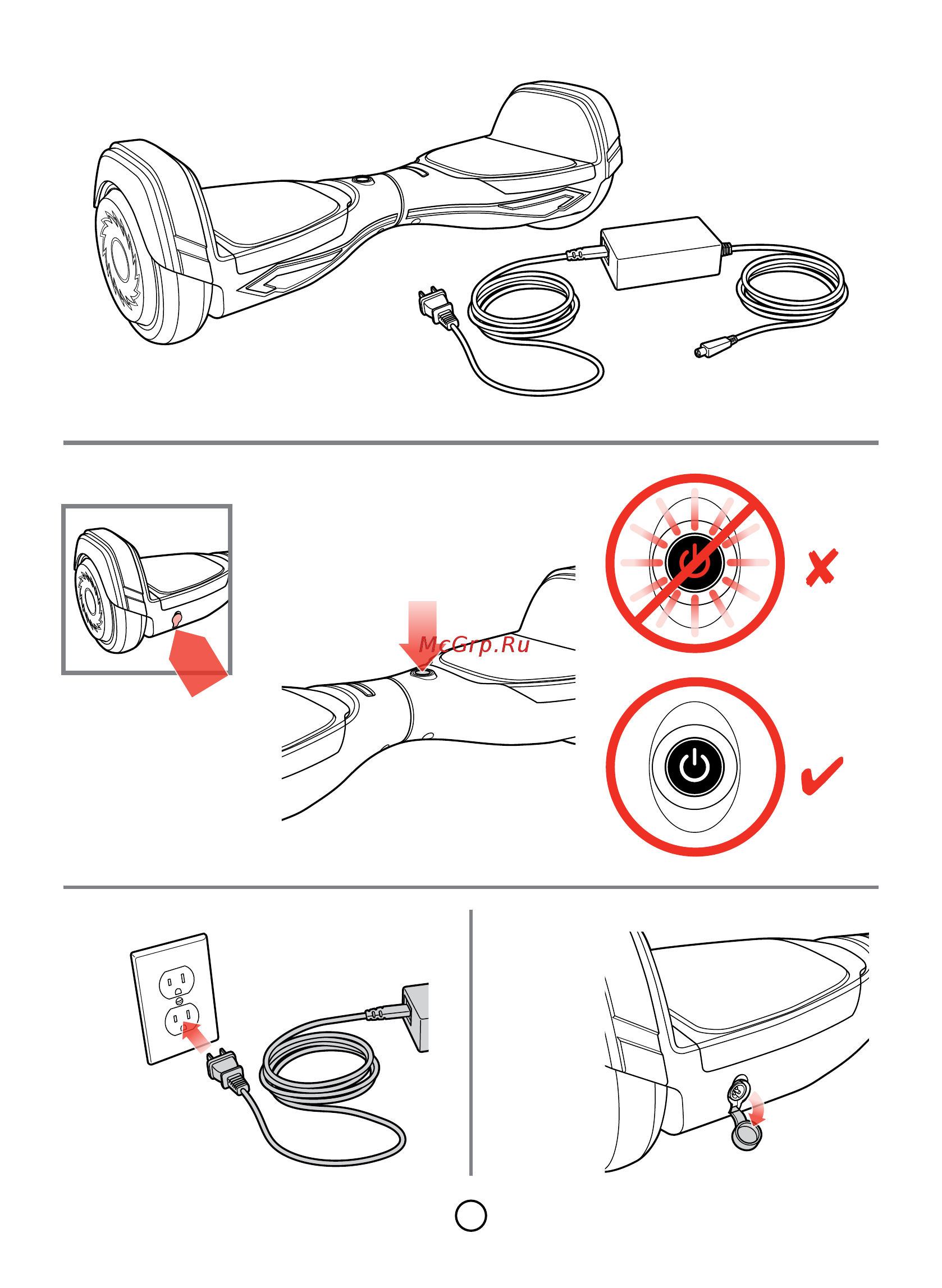 McGrp.Ru