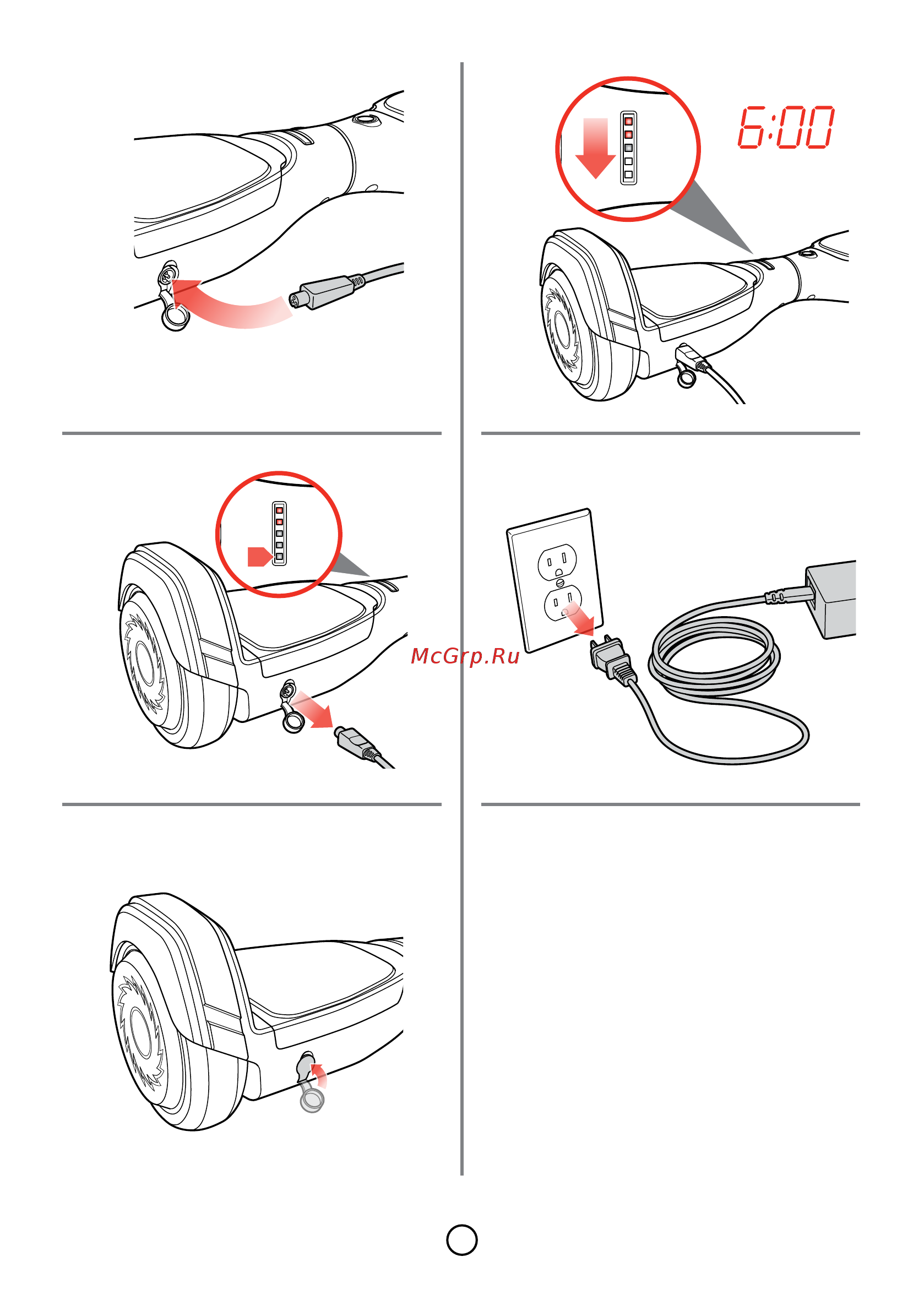 6:00

McGrp.Ru