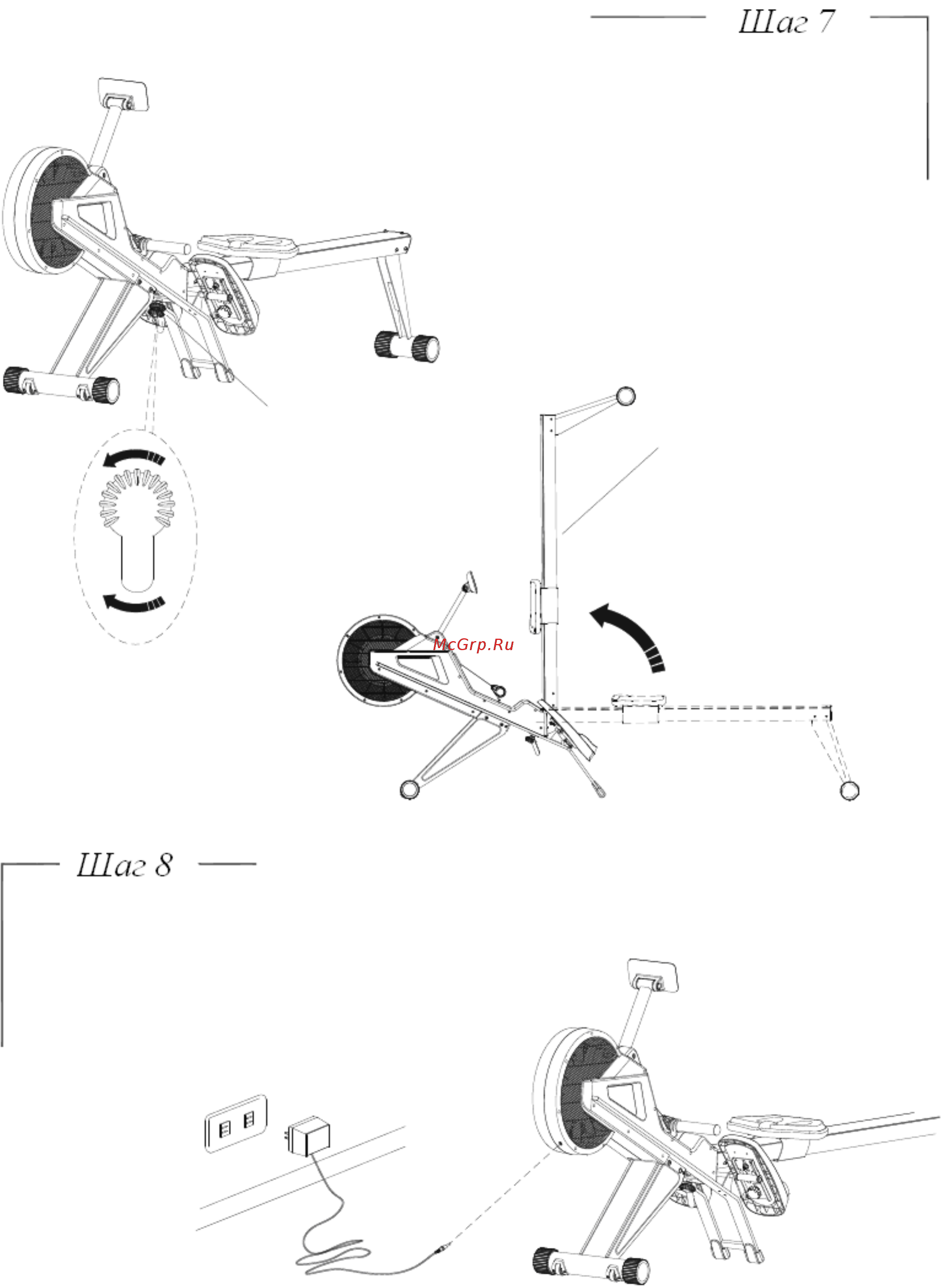 Шаг 7

McGrp.Ru

Шаг 8