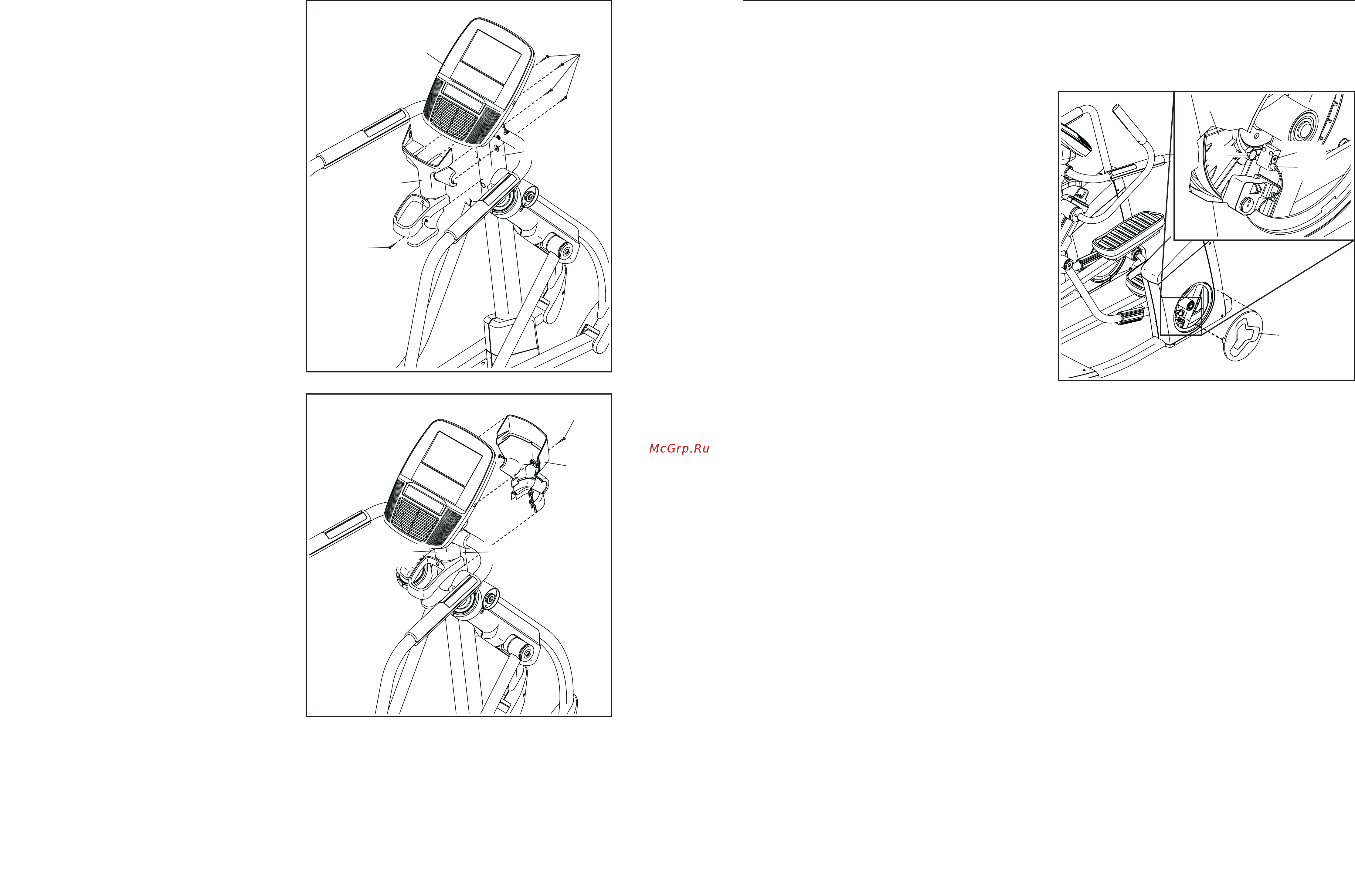 McGrp.Ru