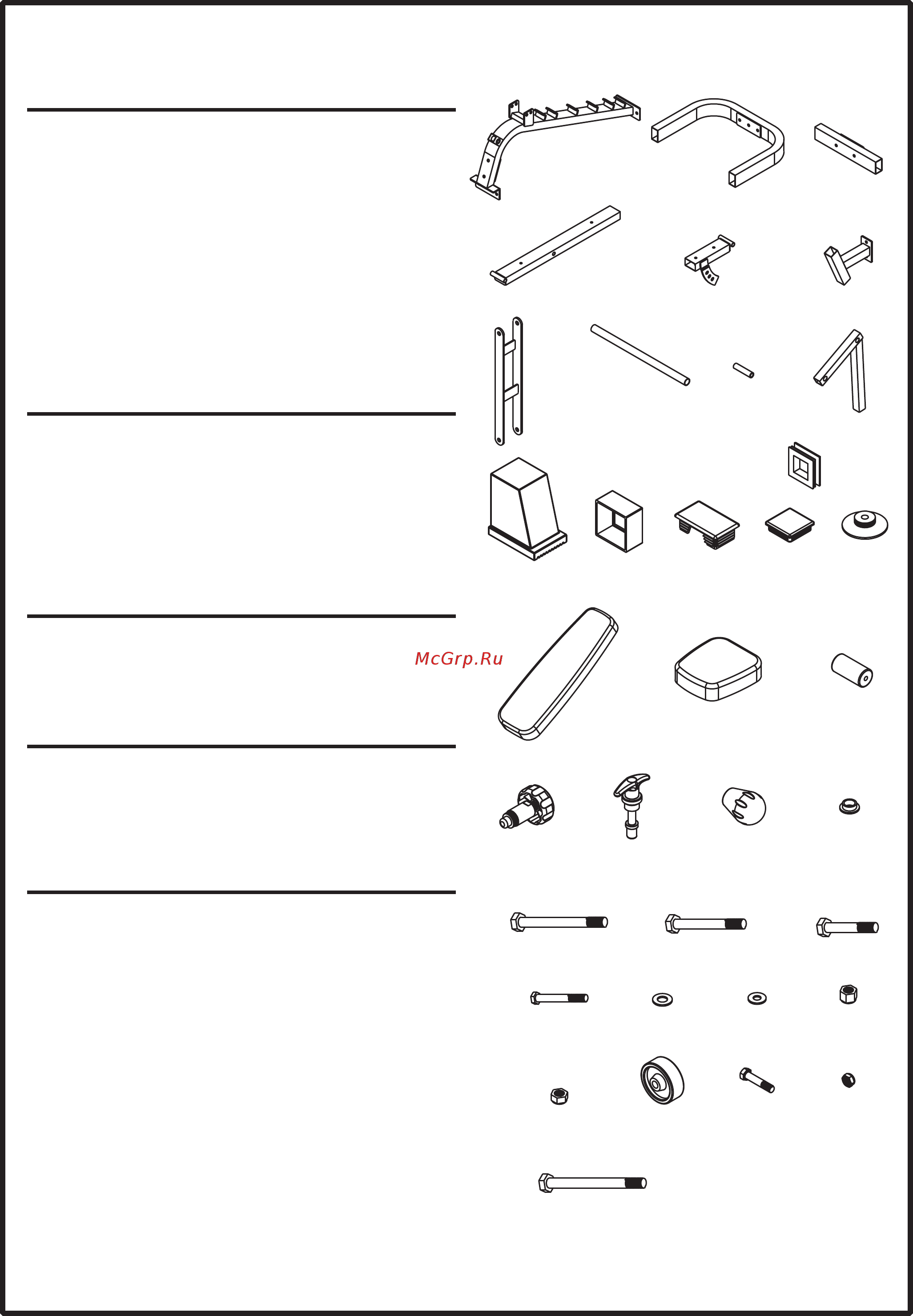 McGrp.Ru