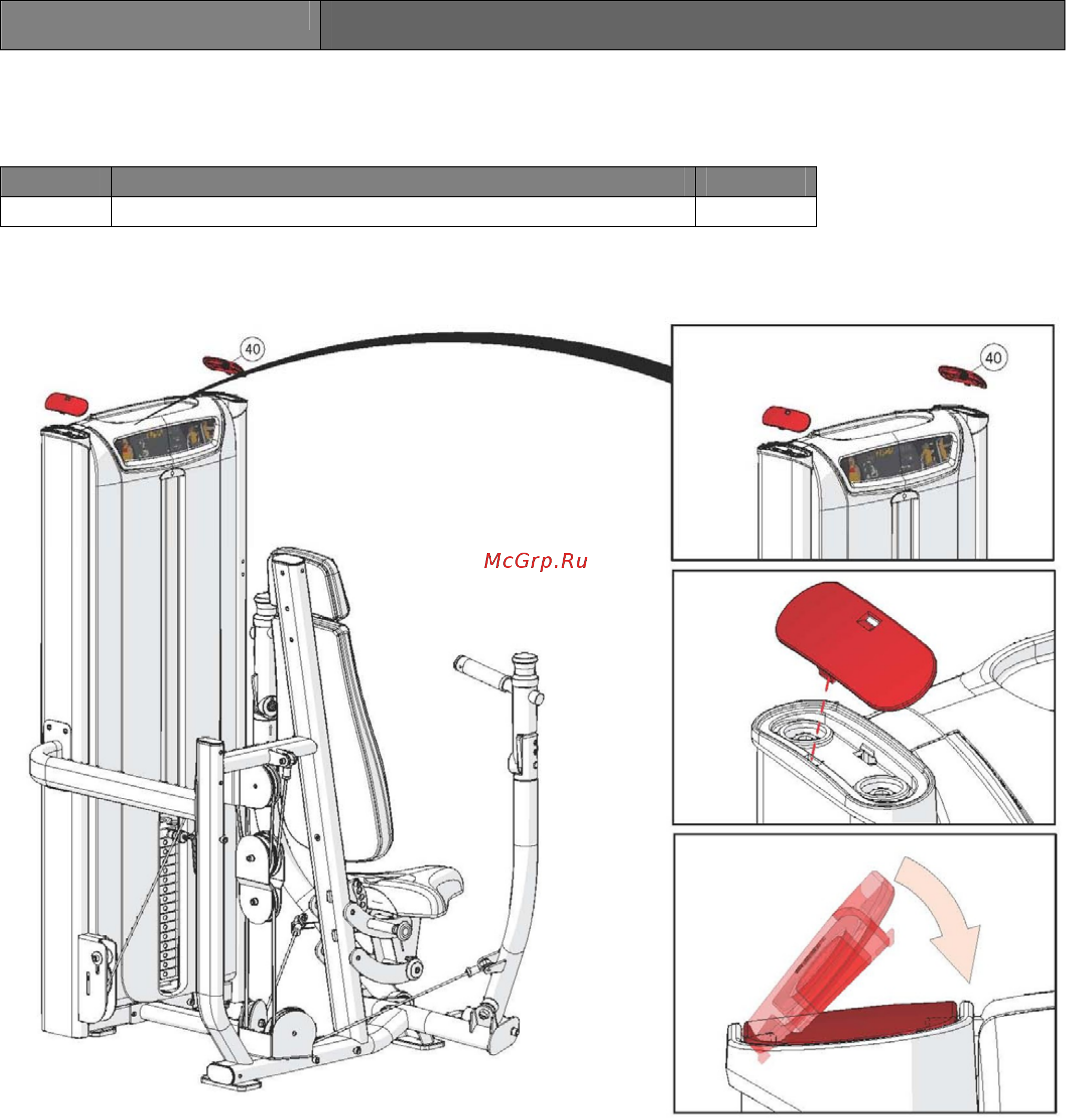 40

40

McGrp.Ru