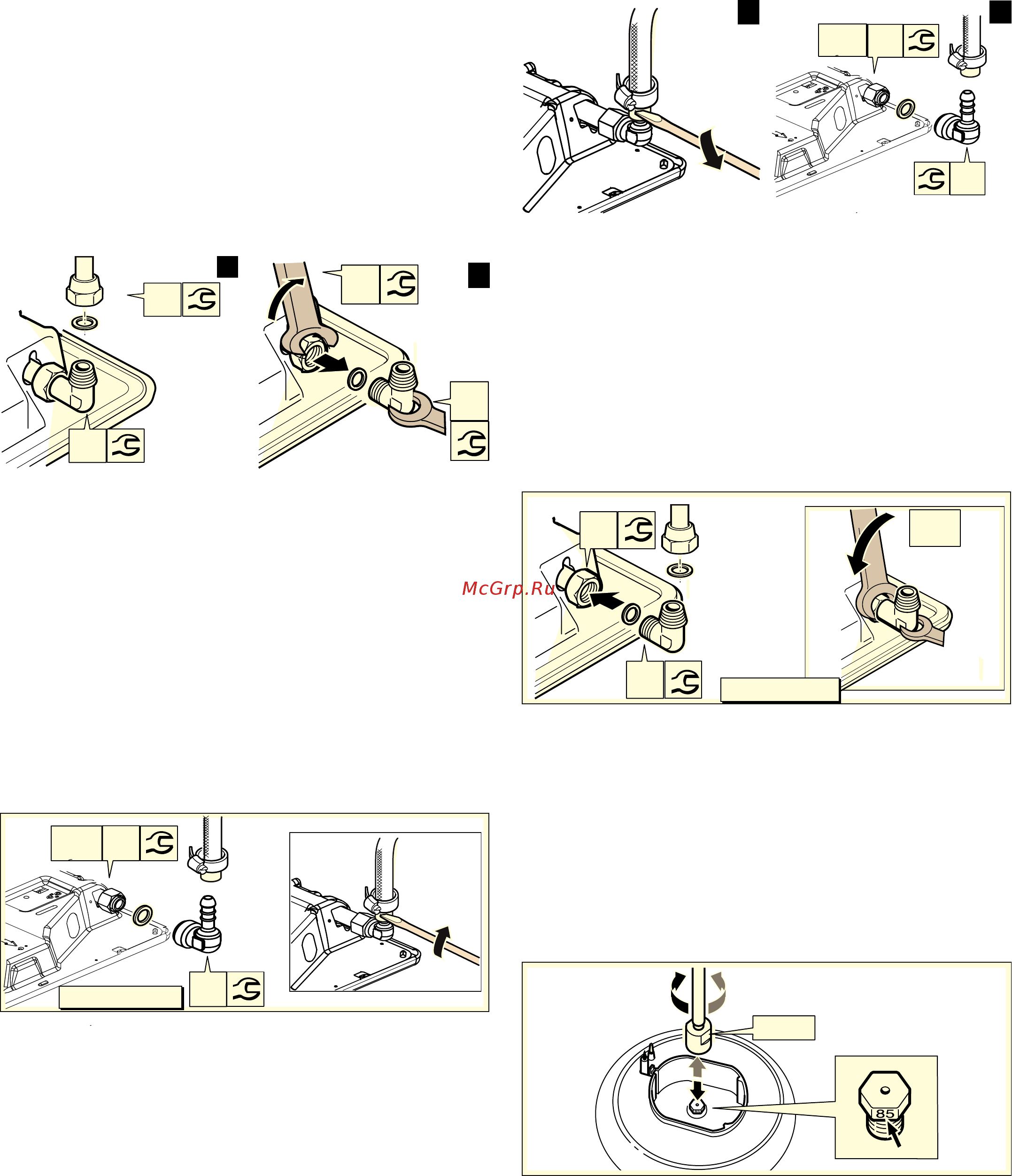 McGrp.Ru

85