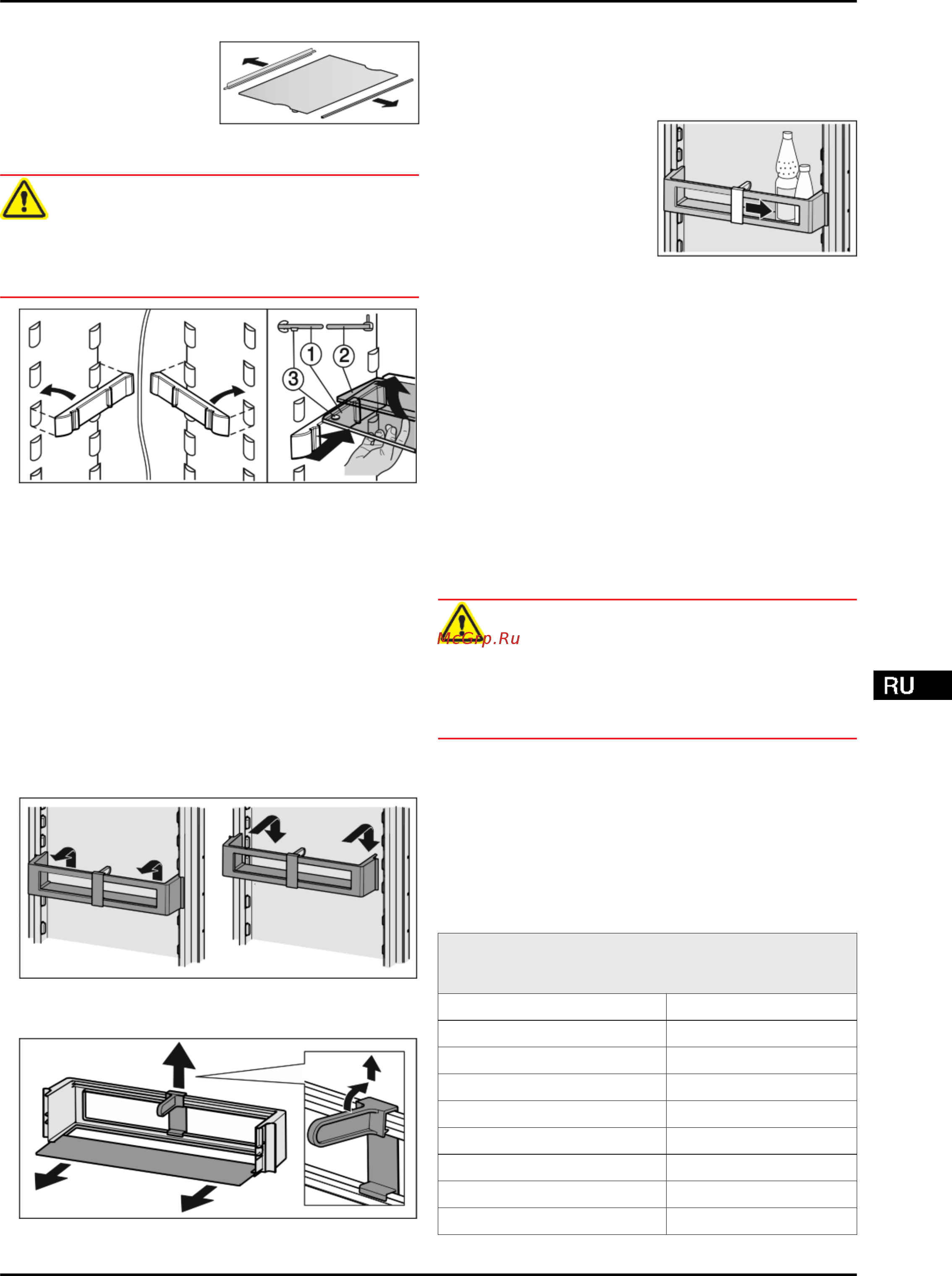 1
2
3

McGrp.Ru

RU