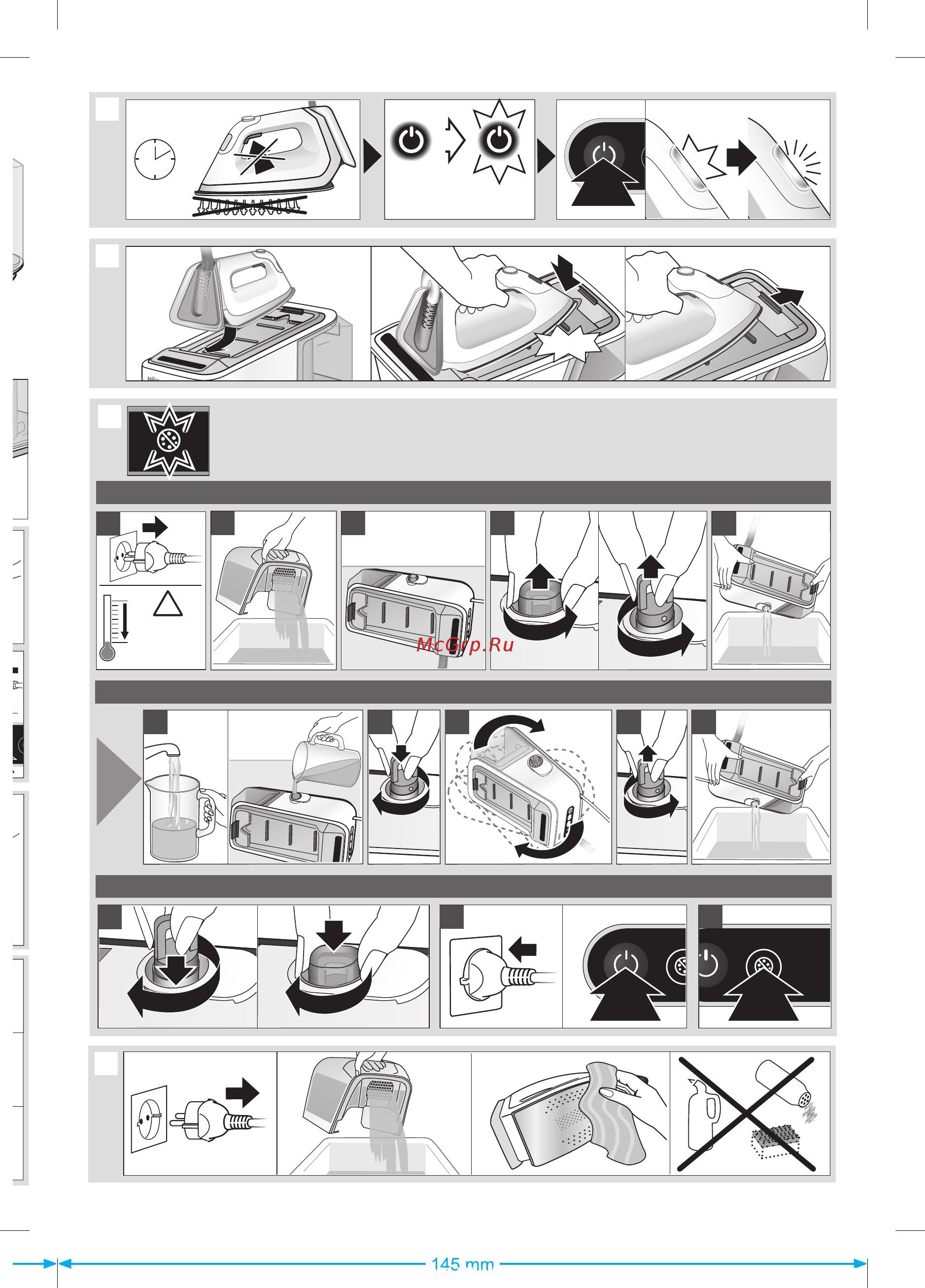 McGrp.Ru

145 mm