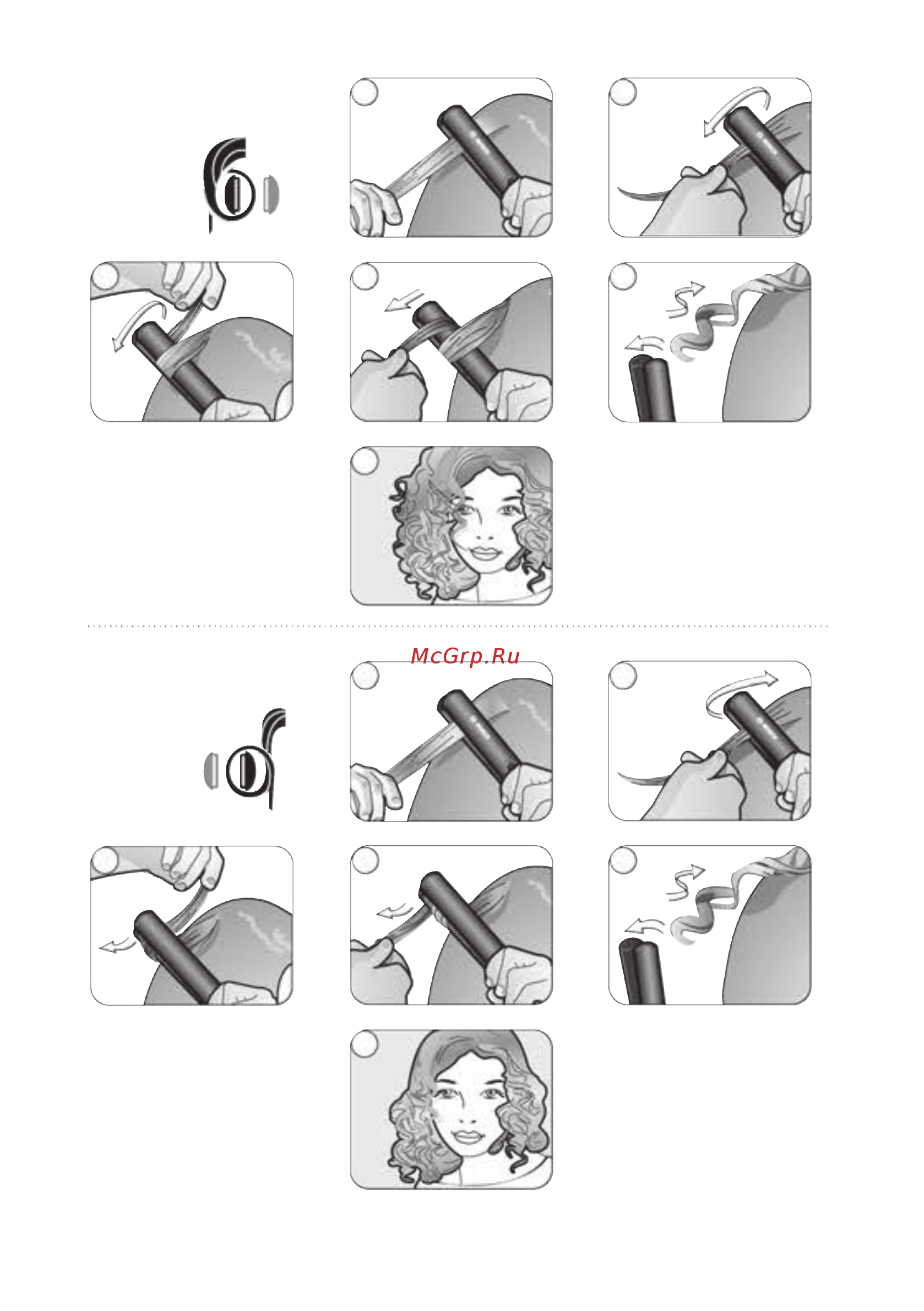 McGrp.Ru