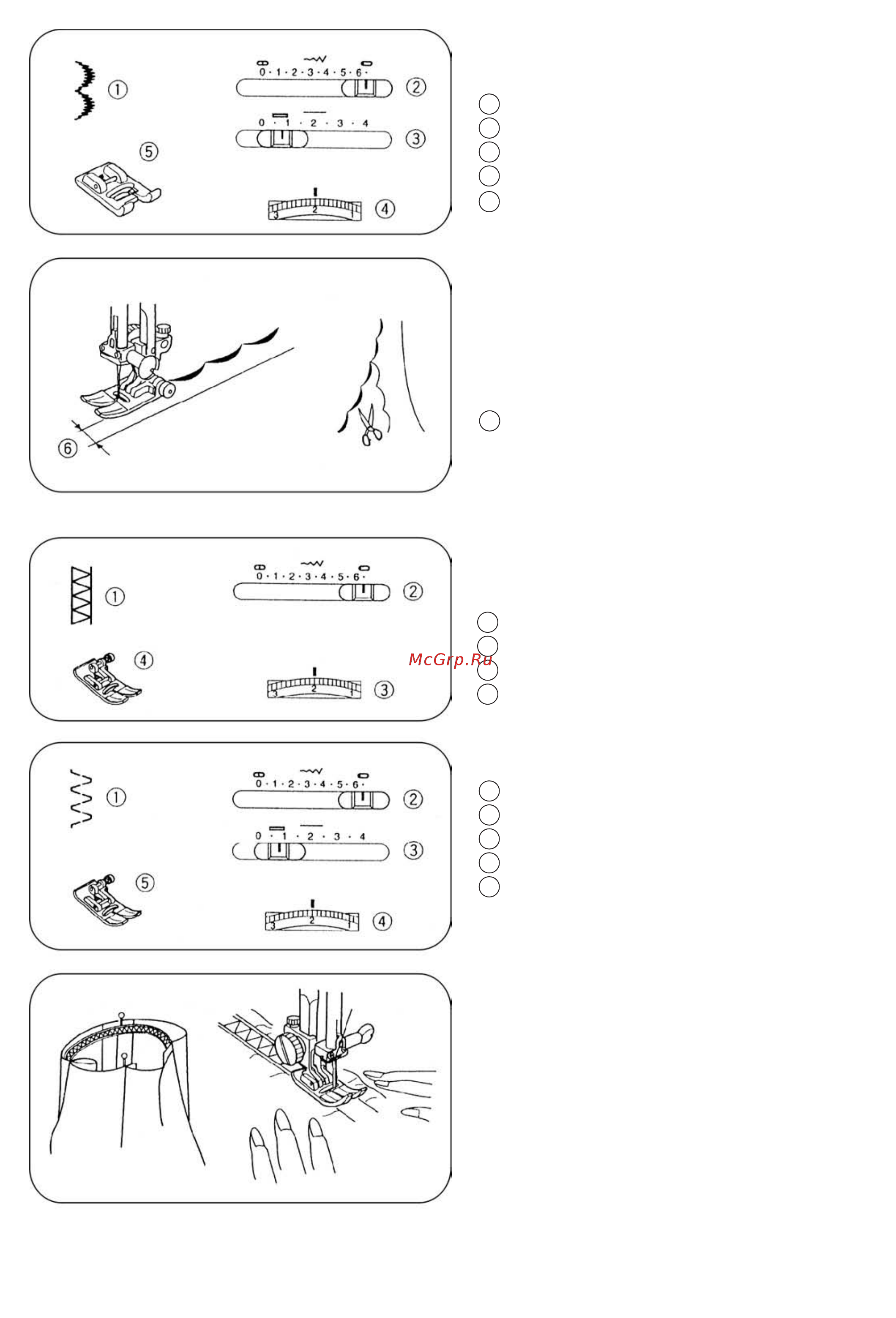 ① 
0 · 1 · 2 · 3 · 4 · 5 · 6 · 
②
0 · 1 · 2 · 3 · 4
③
⑤
3 2 1
④

⑥

① 
0 · 1 · 2 · 3 · 4 · 5 · 6 · 
②
④
3 2 1
③

McGrp.Ru

①
0 · 1 · 2 · 3 · 4 · 5 · 6 · 
②
0 · 1 · 2 · 3 · 4
③
⑤
3 2 1
④