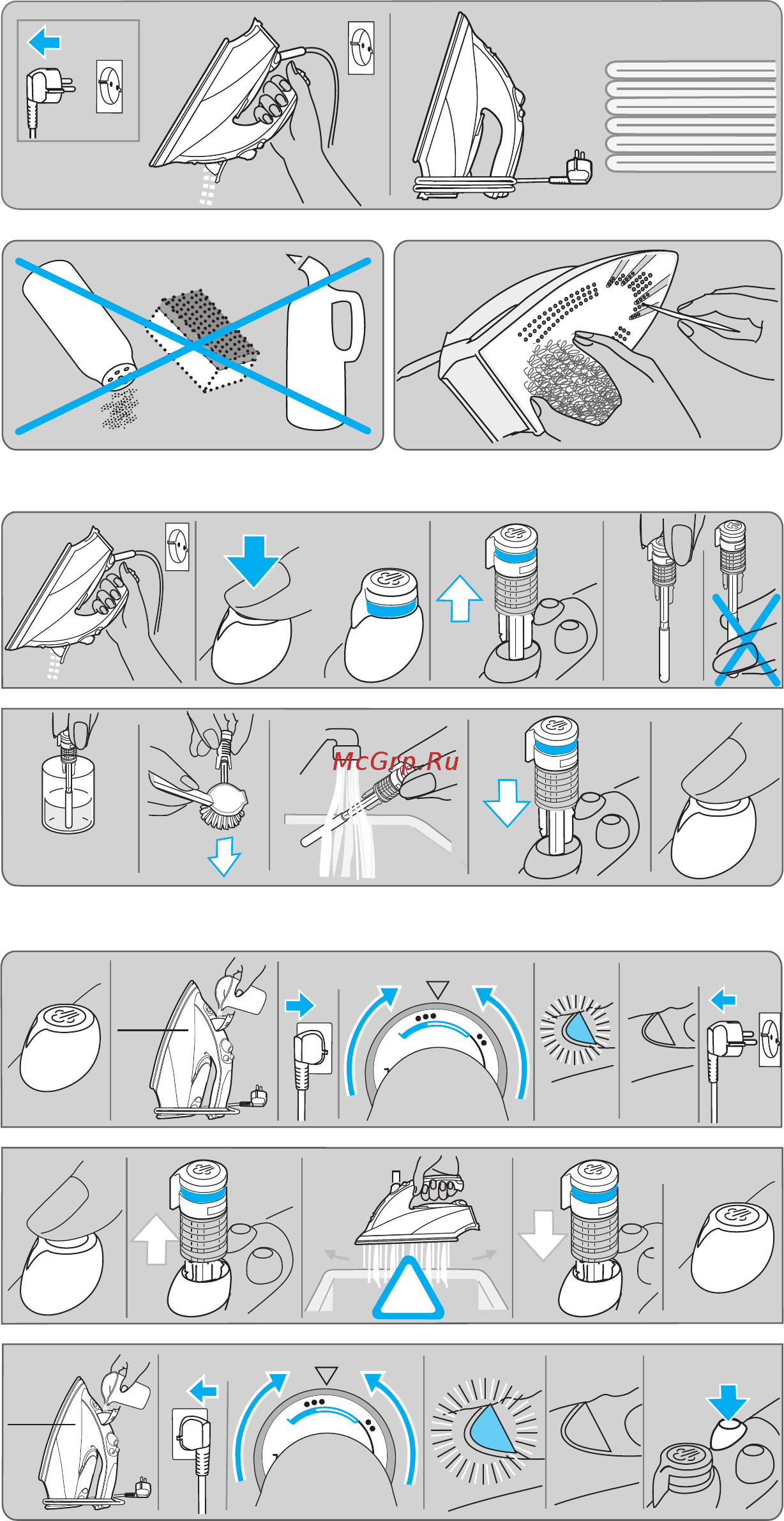 McGrp.Ru