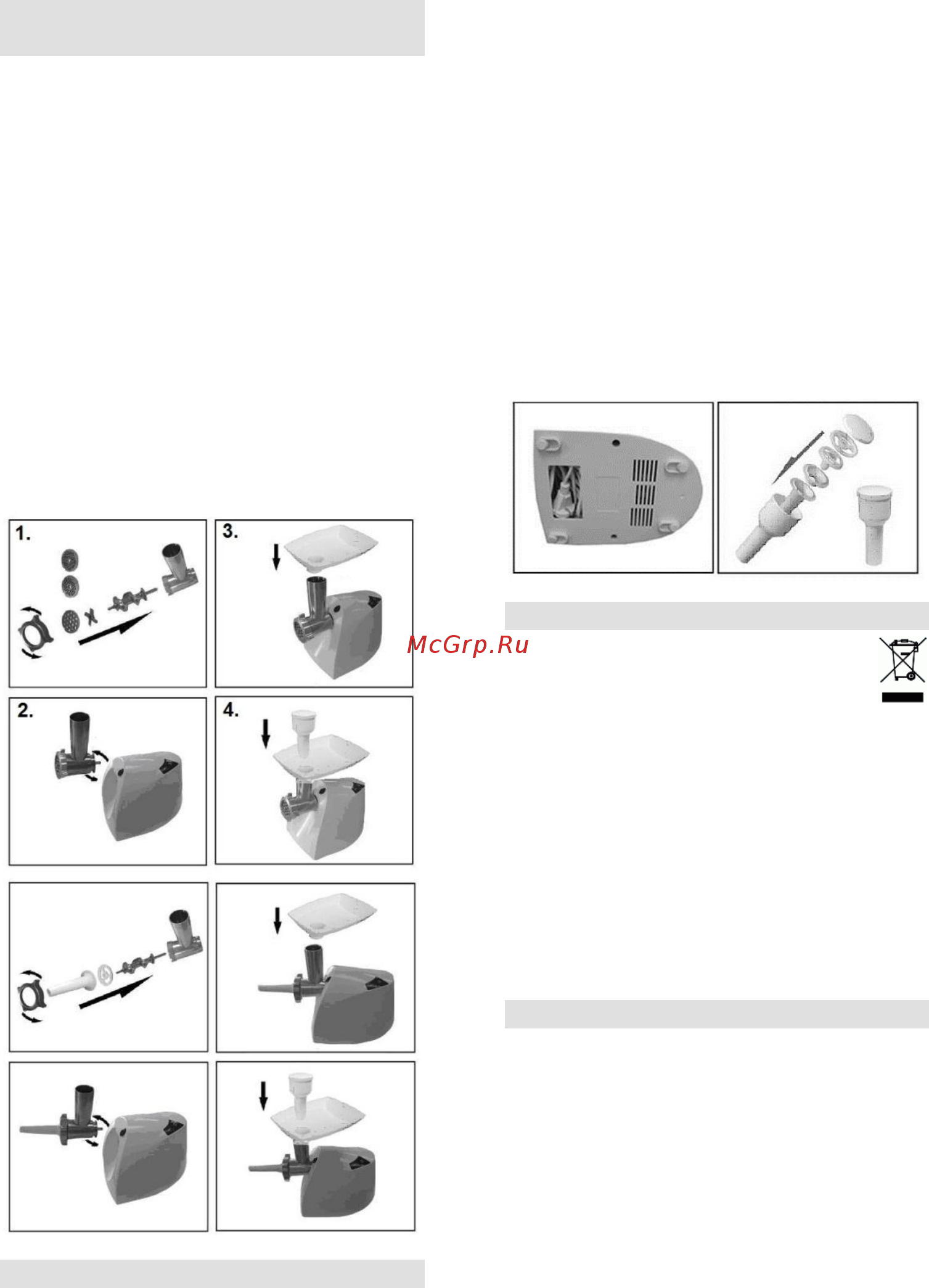 1.

3.

2.

4.

McGrp.Ru