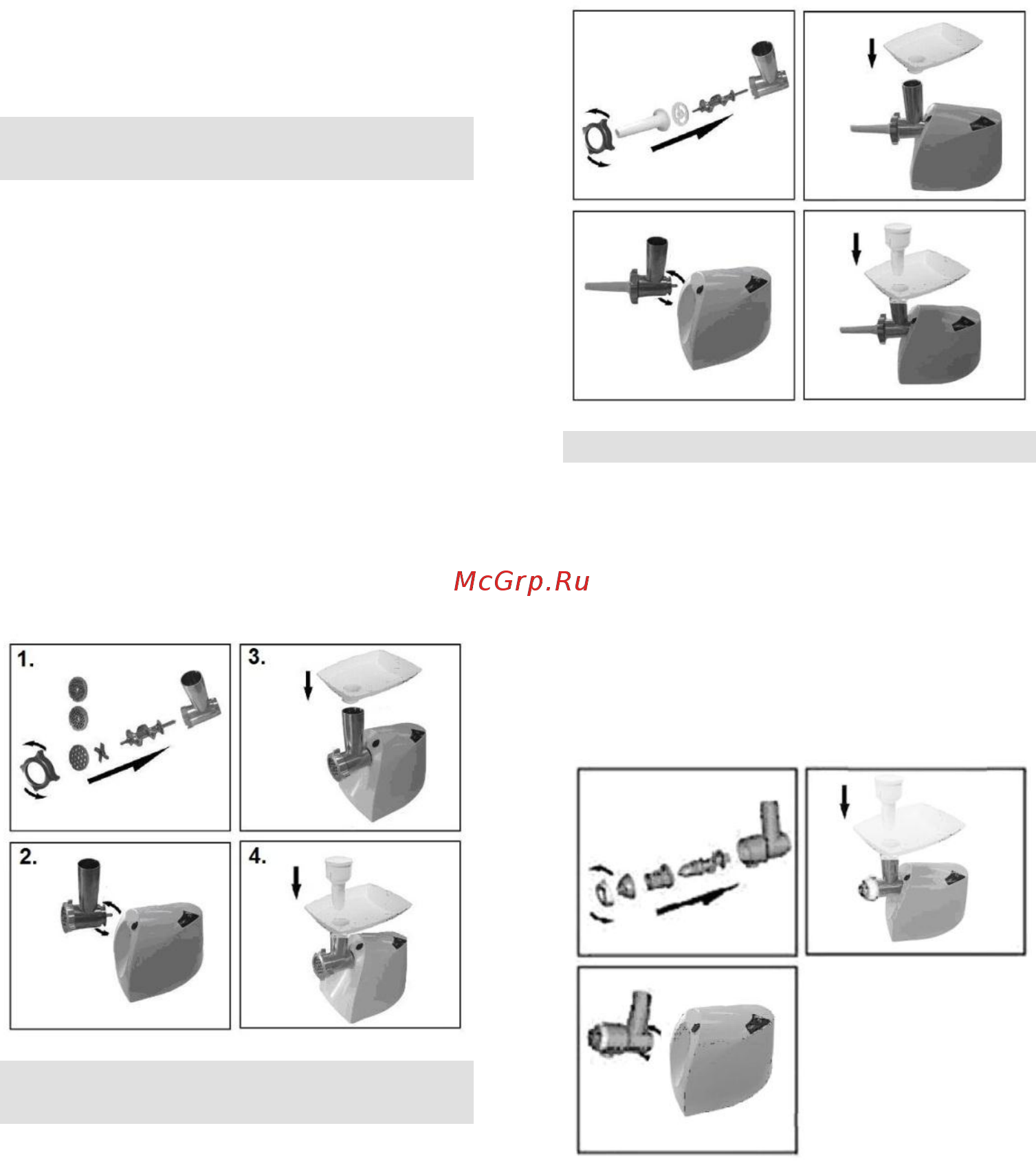 McGrp.Ru

1.

3.

2.

4.