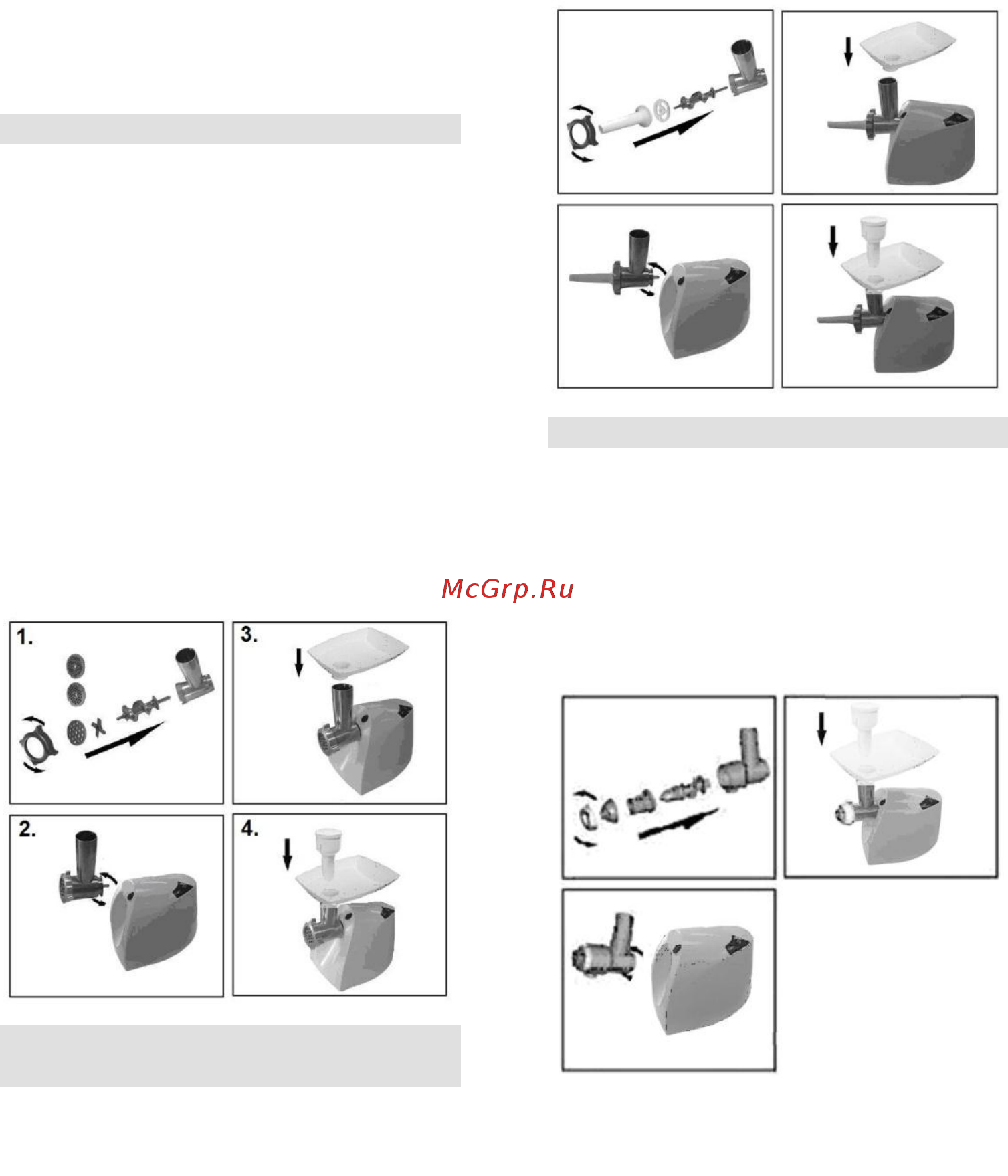 McGrp.Ru

1.

3.

2.

4.