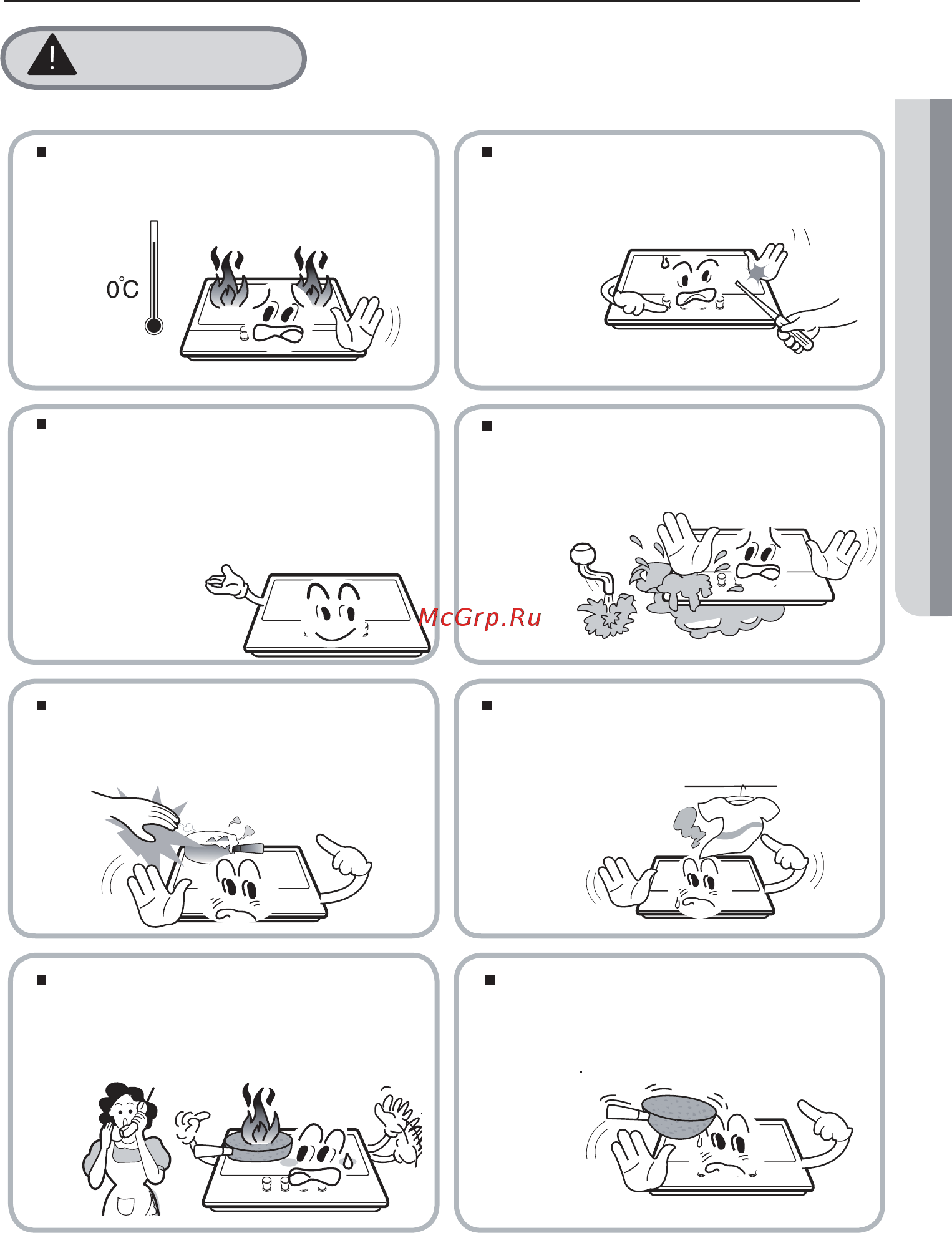 0°C

McGrp.Ru