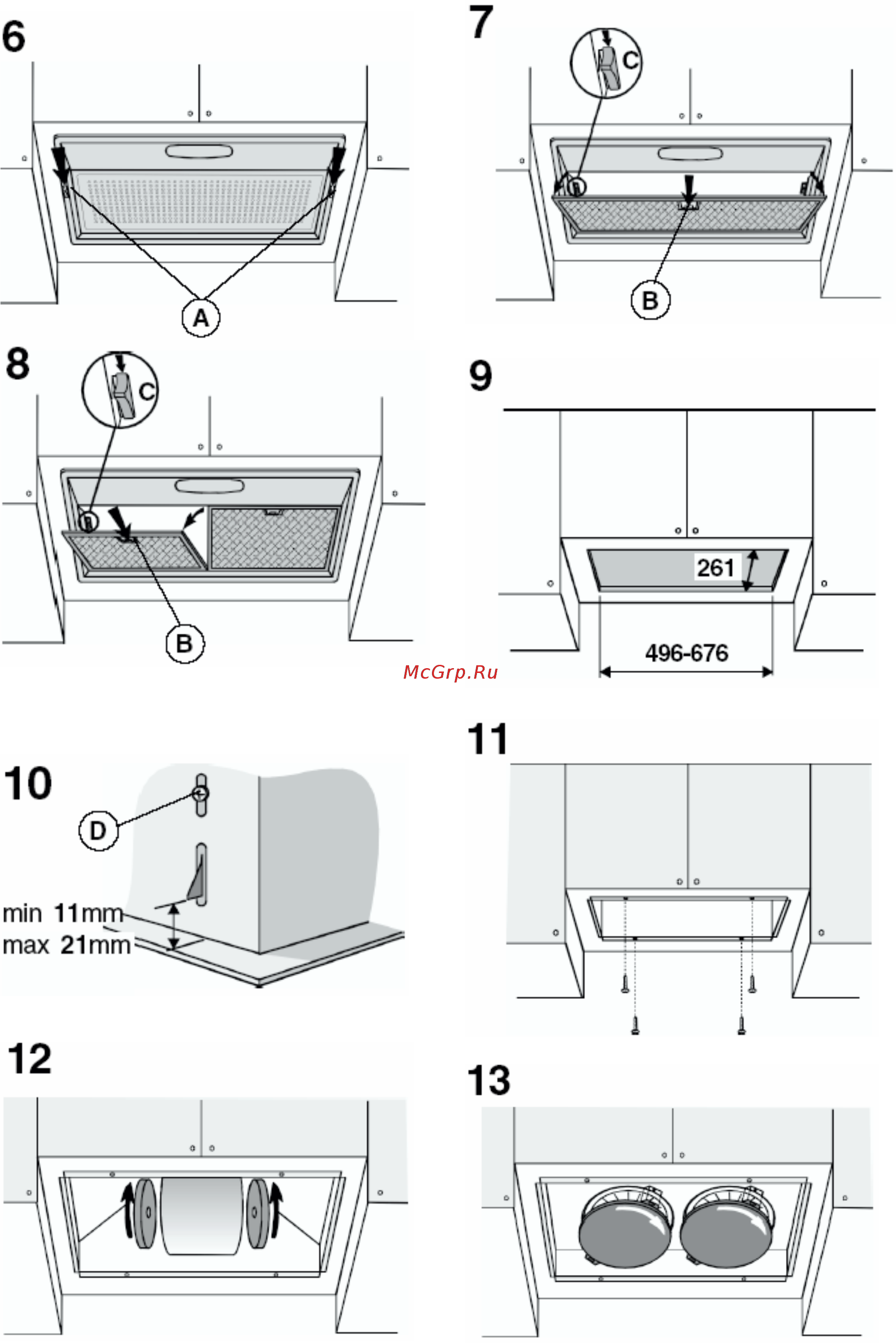 6

A

7

C

B

8

C

B

9

261

496-676

McGrp.Ru

10

D

min 11mm
max 21mm

11

12

13