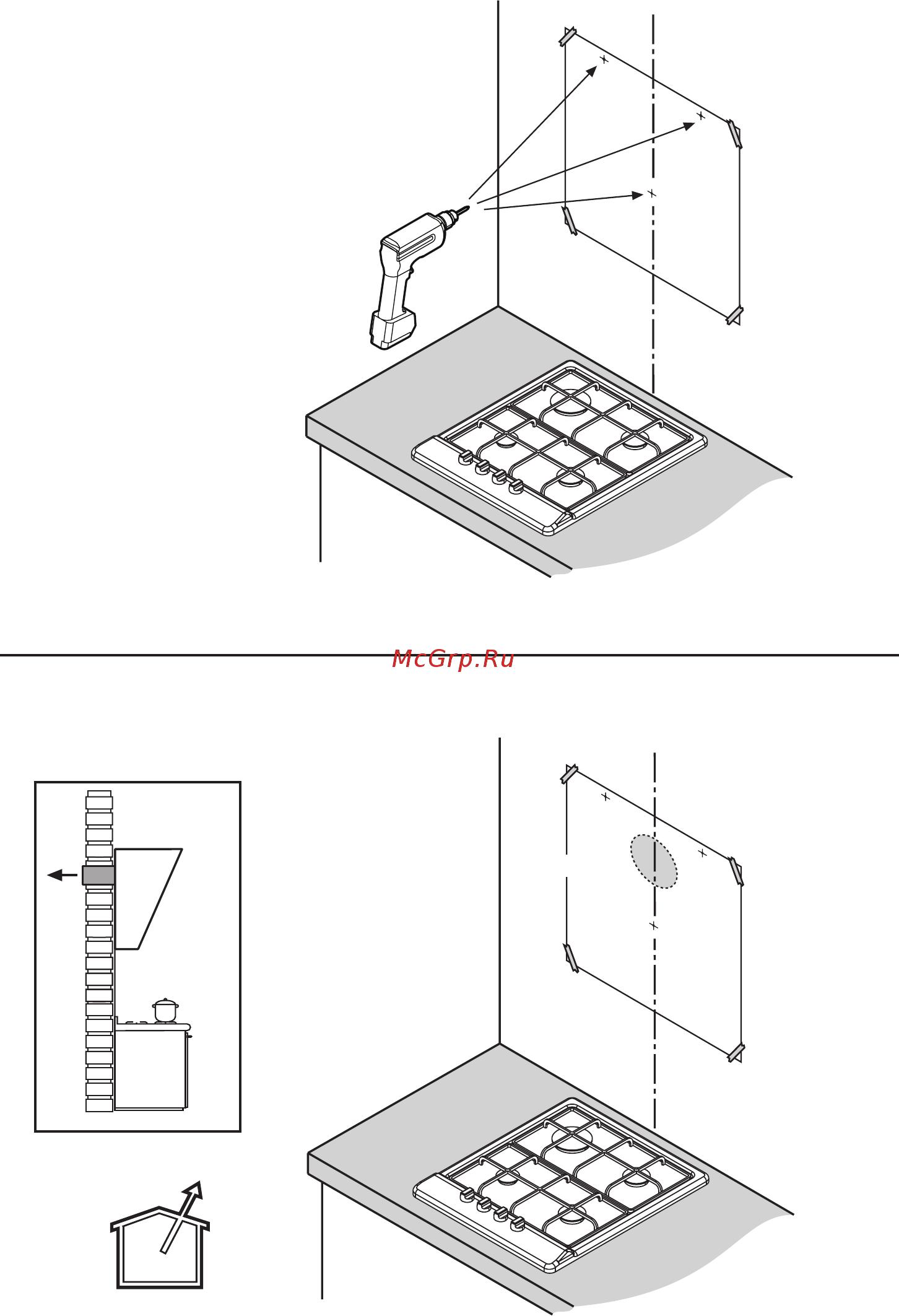 McGrp.Ru