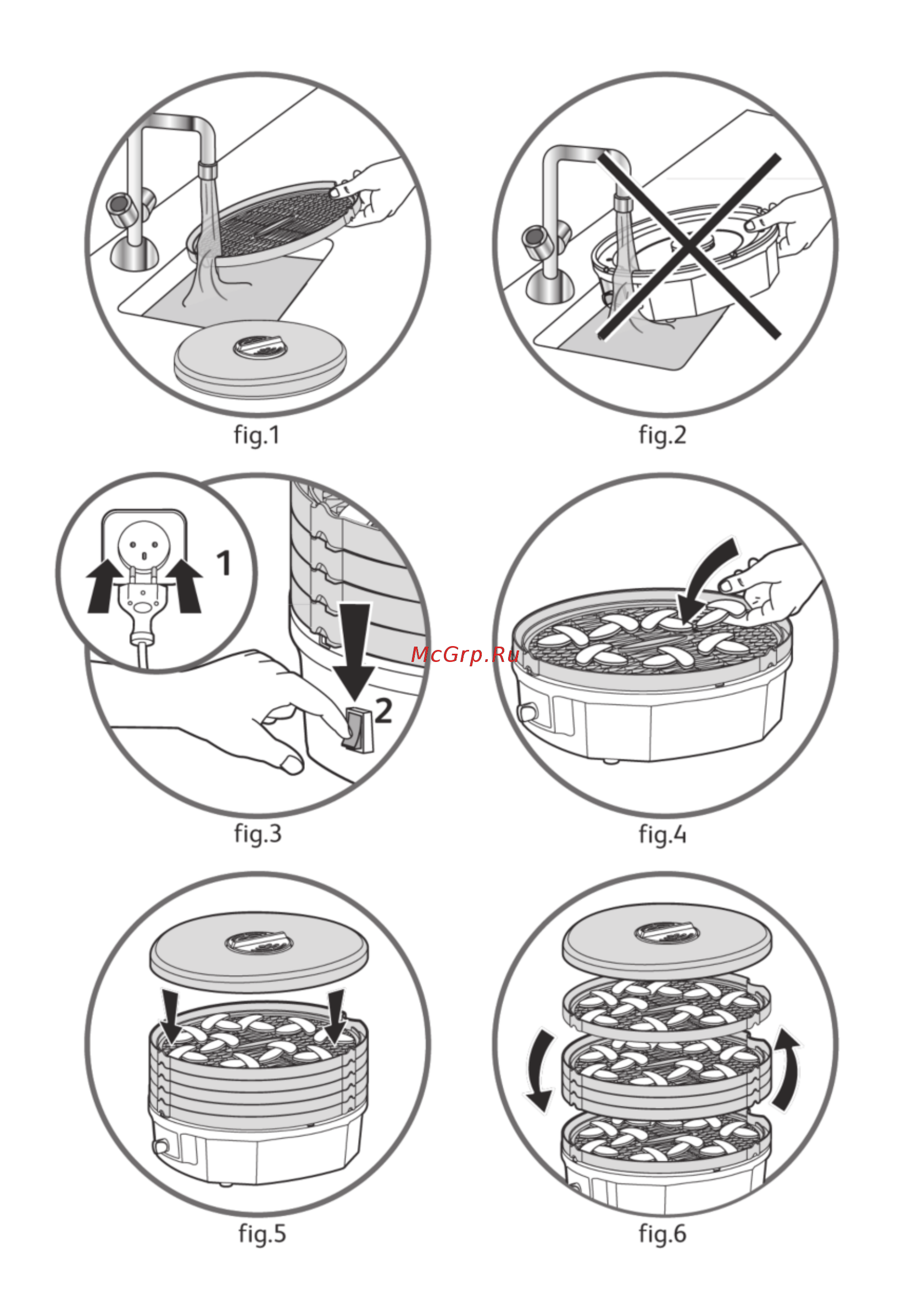 fig.1

fig.2

1

2

McGrp.Ru

fig.3

fig.4

fig.5

fig.6