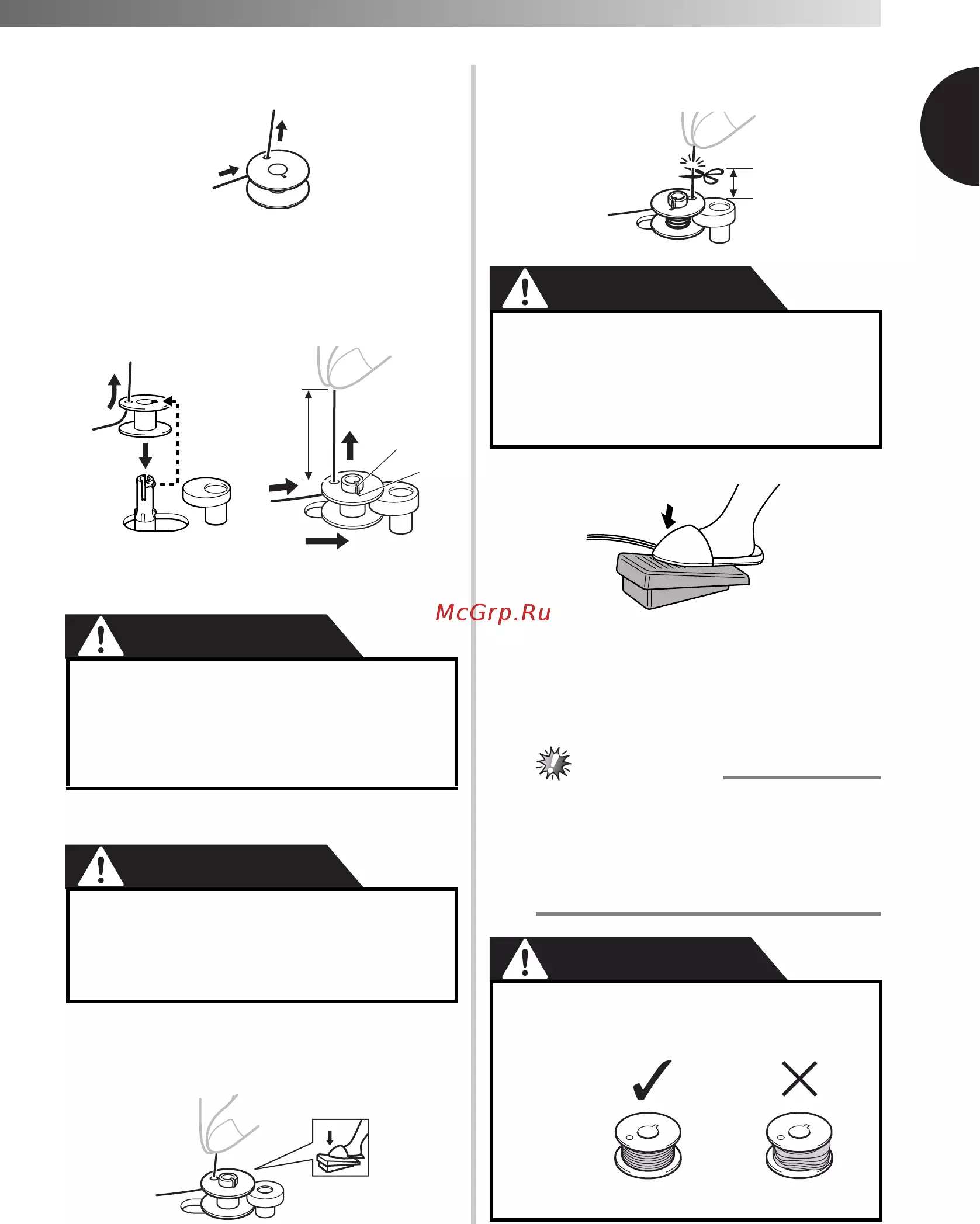 McGrp.Ru