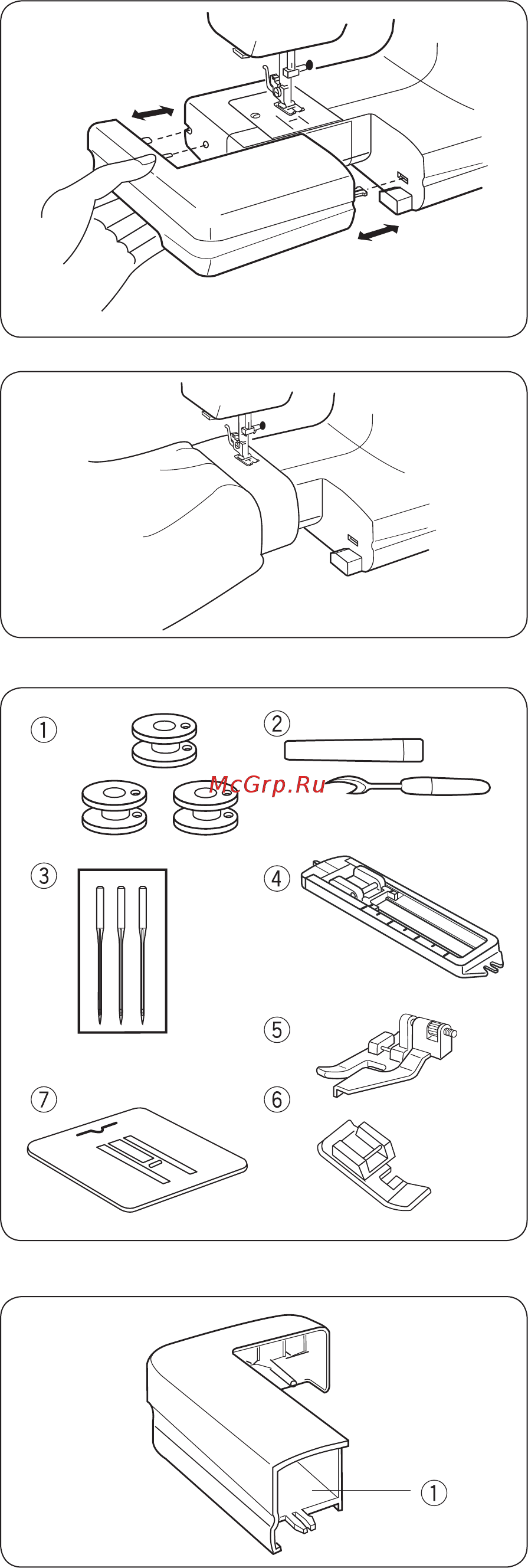 ①
②
McGrp.Ru
③
④
⑤
⑦
⑥
①