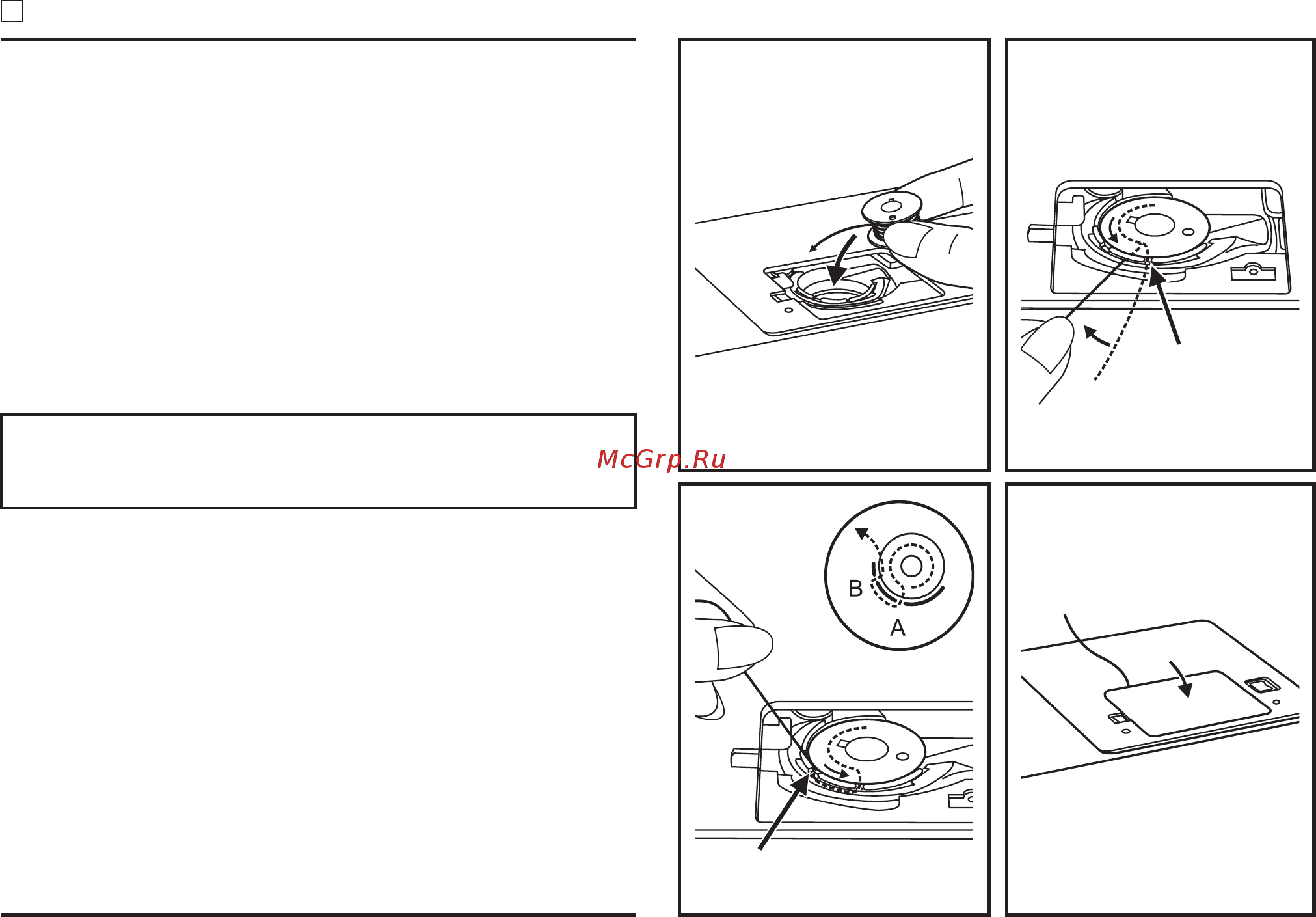 McGrp.Ru

B

A