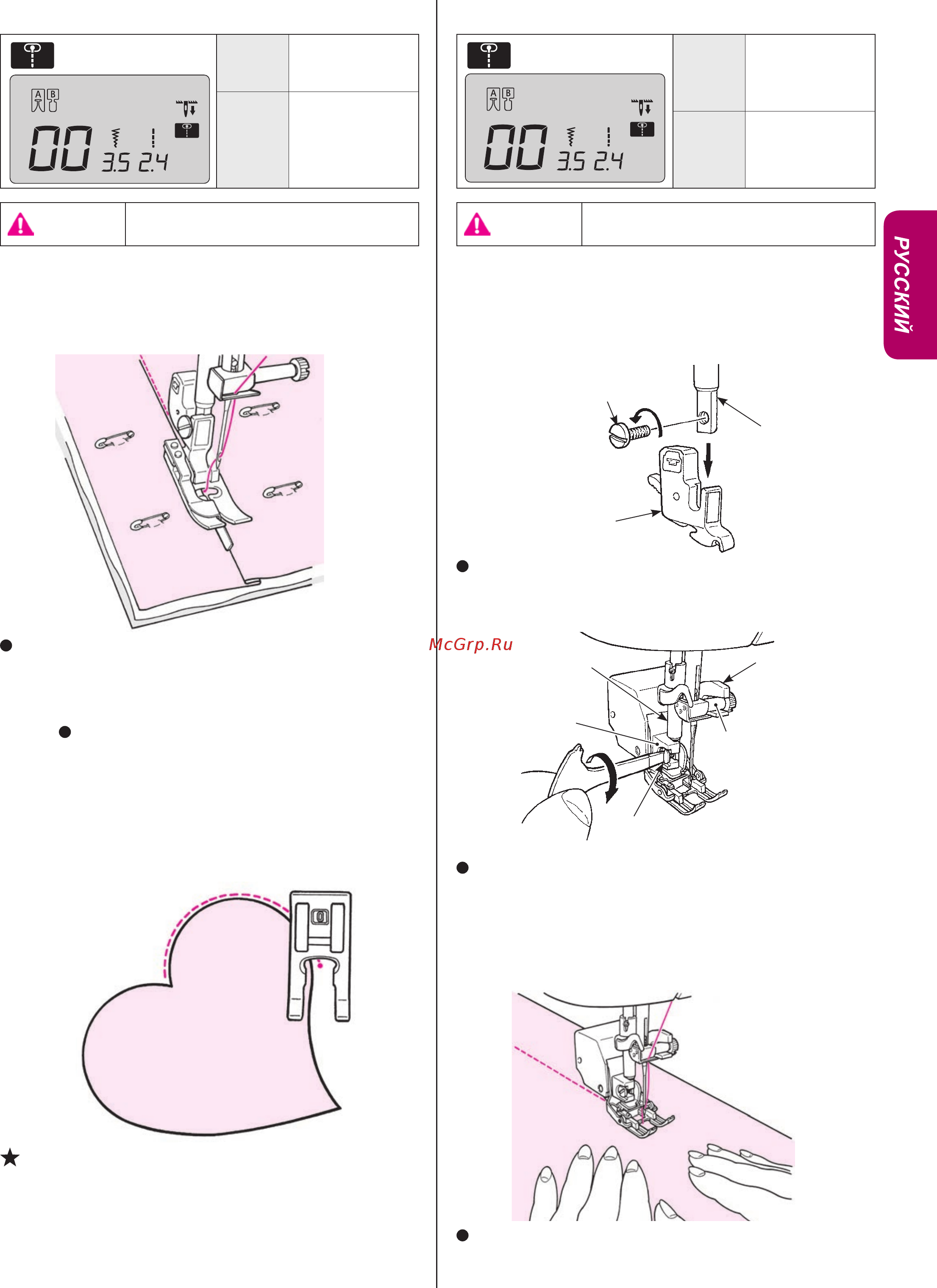 A B
00 3.5 2.4

A B
00 3.5 2.4

РУССКИЙ

McGrp.Ru