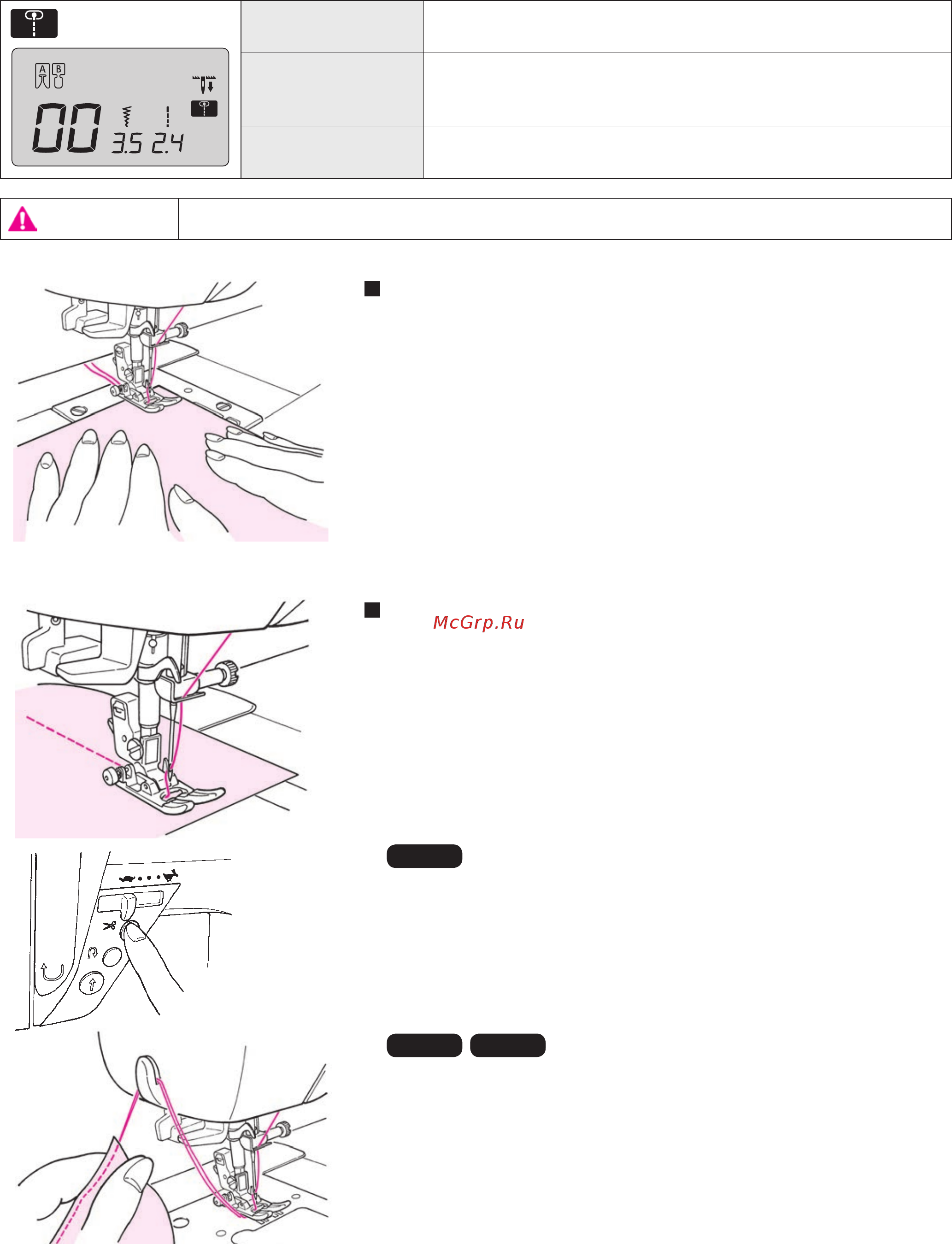 A B

00 3.5 2.4

McGrp.Ru