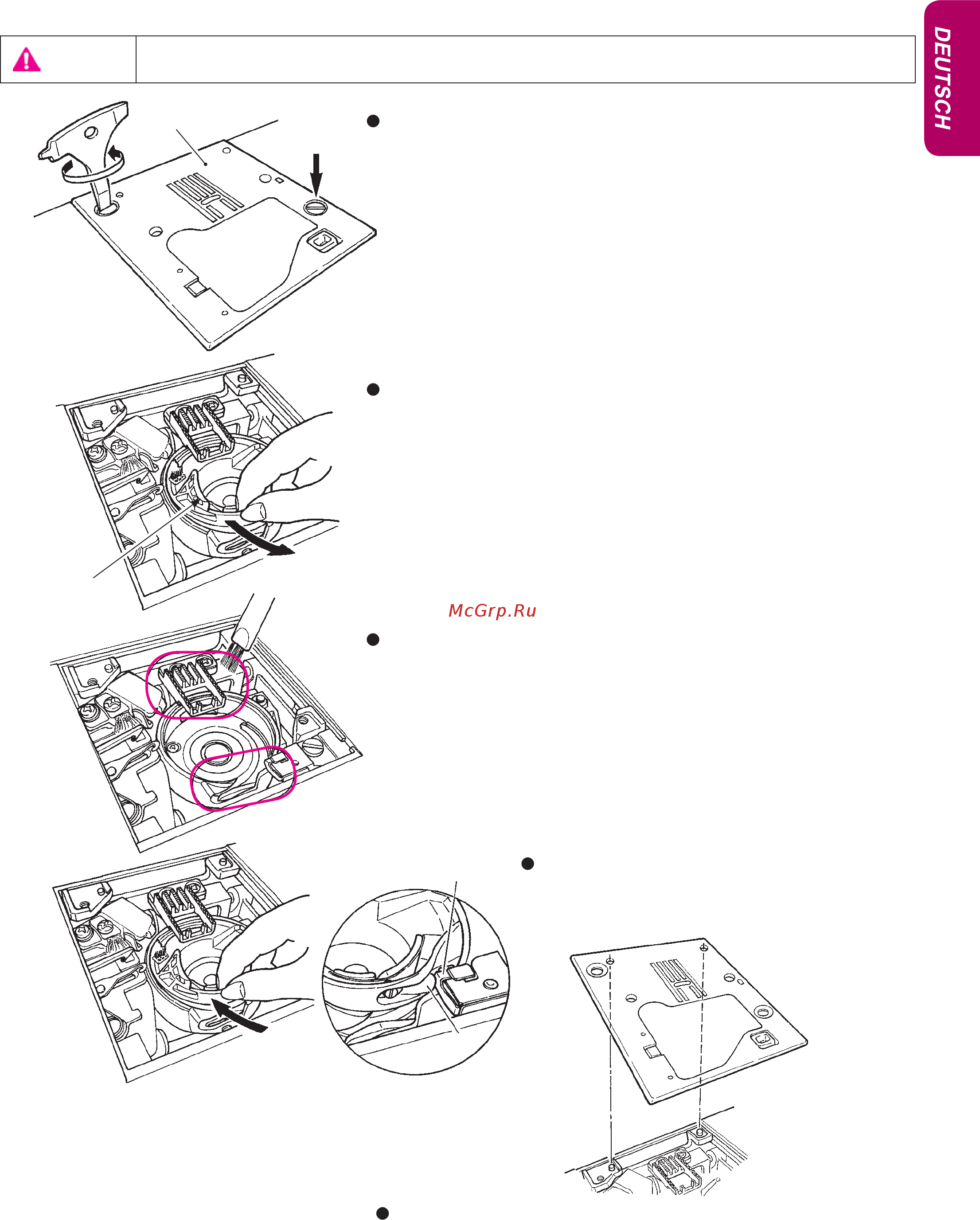 DEUTSCH

McGrp.Ru