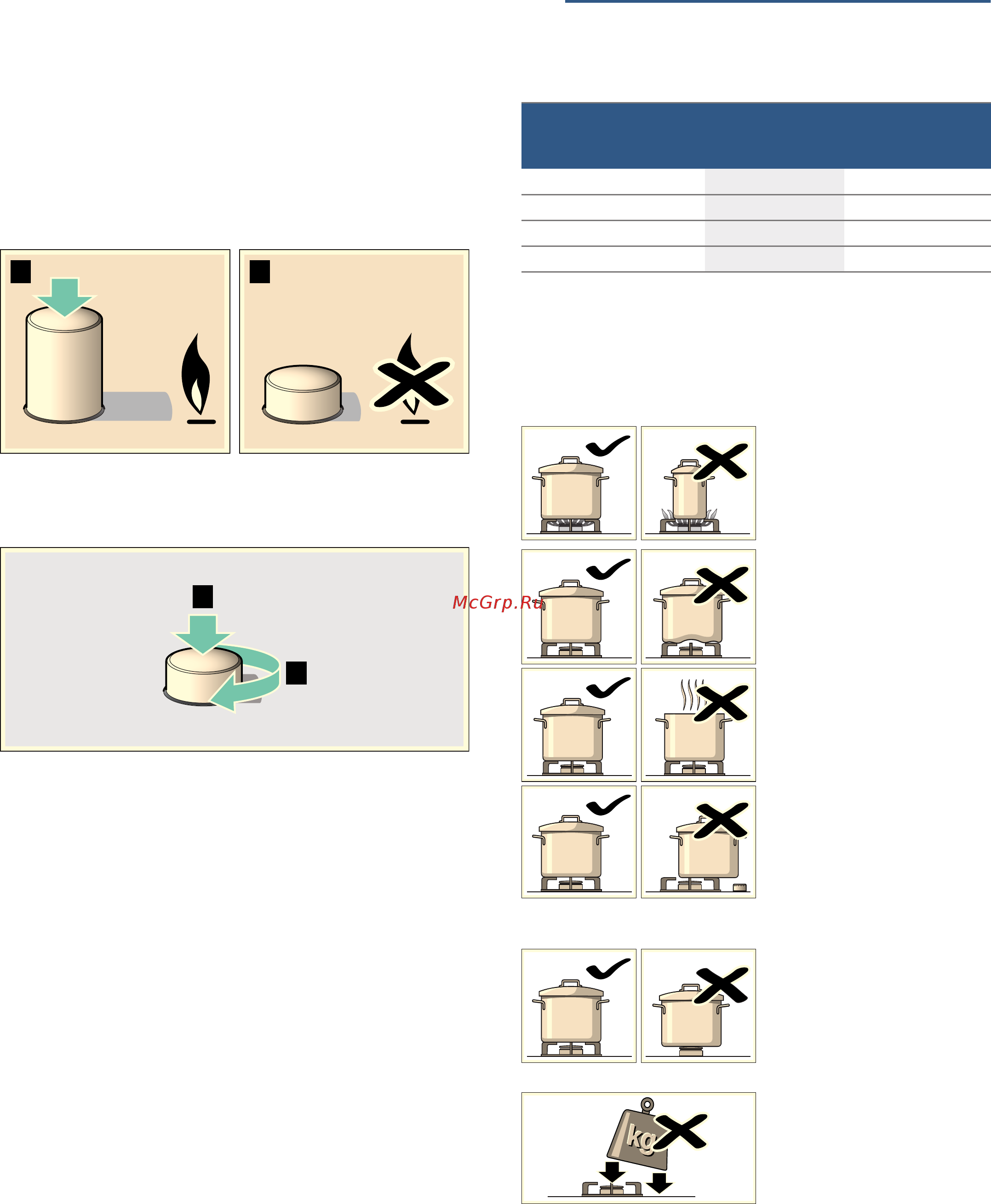 McGrp.Ru

kg