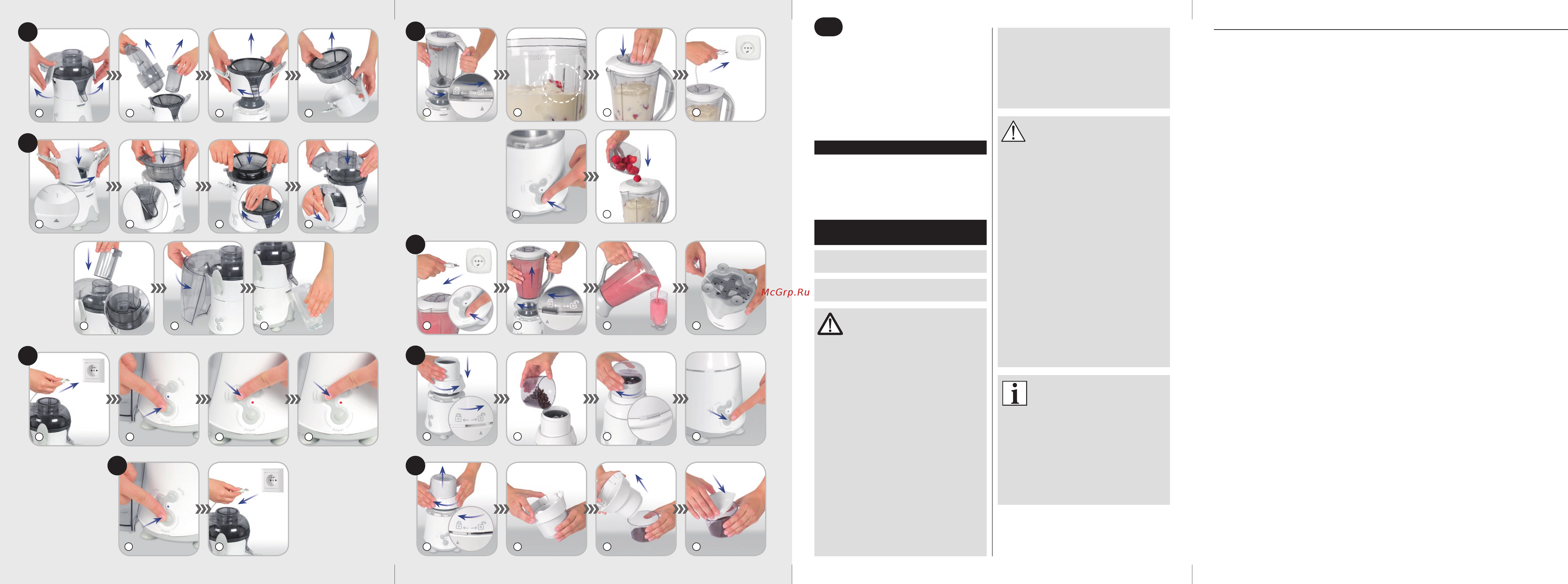 McGrp.Ru