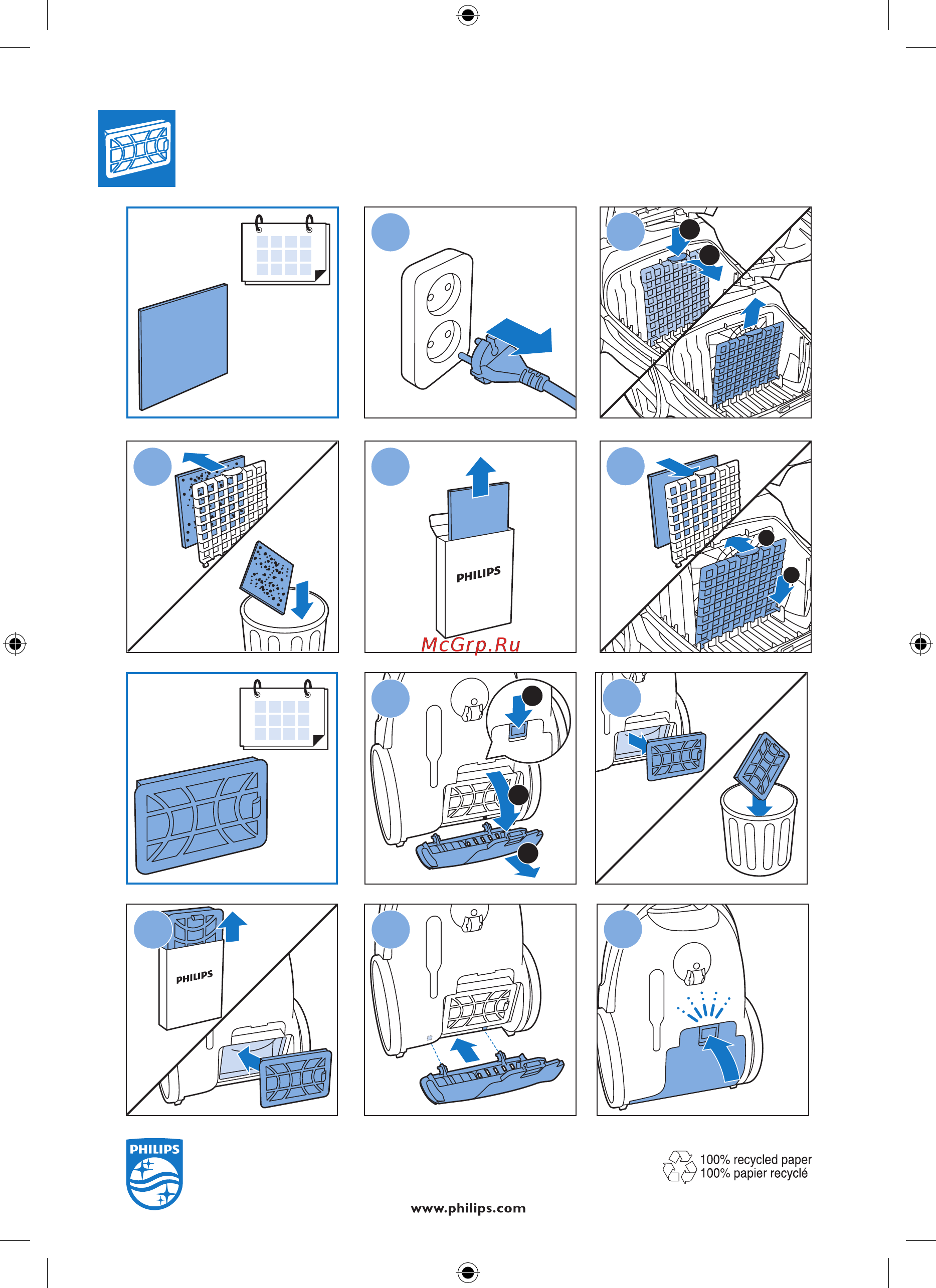 PHILIPS

McGrp.Ru

PHILIPS

PHILIPS

100% recycled paper
100% papier recyclé

www.philips.com