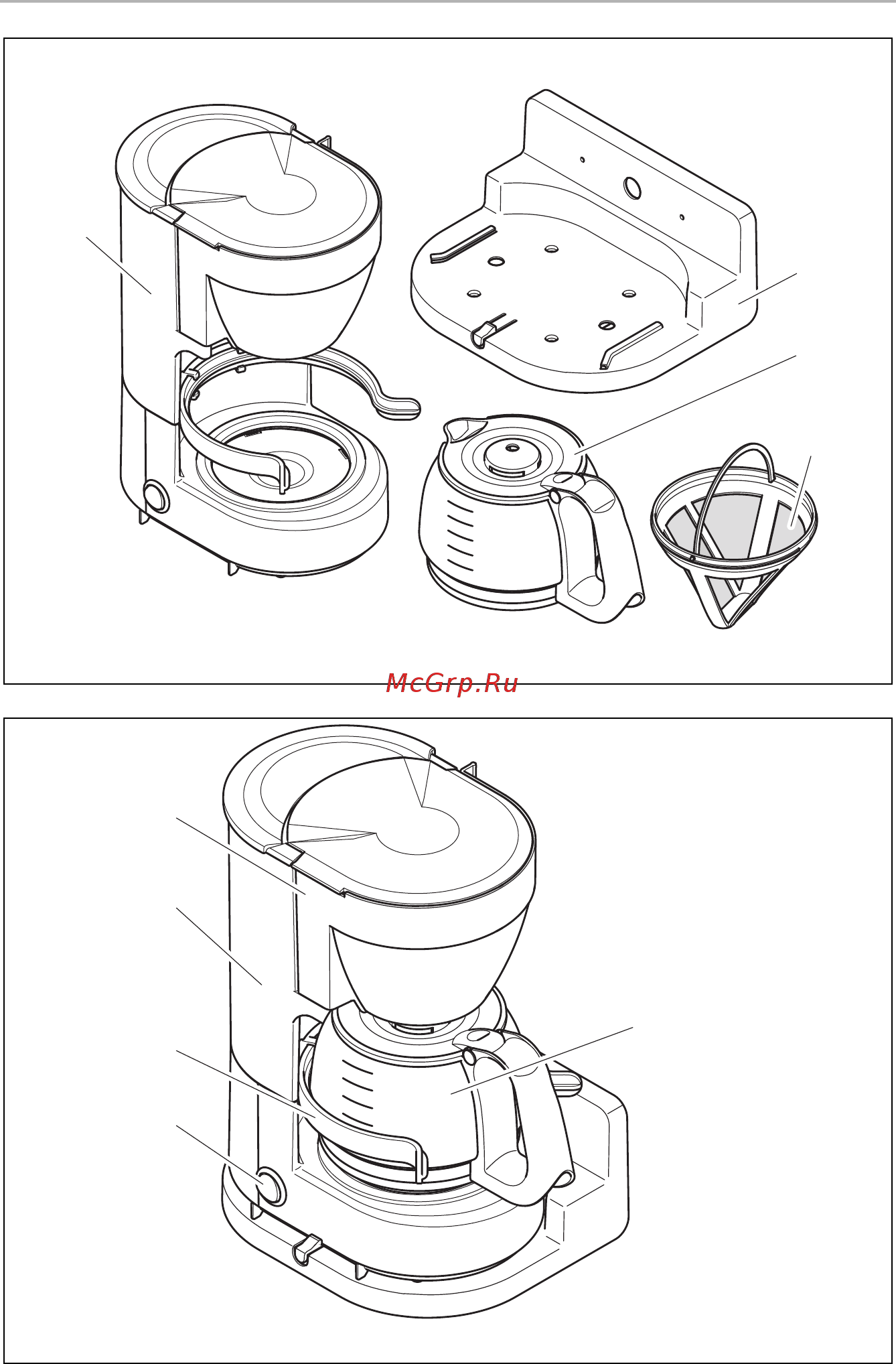 McGrp.Ru