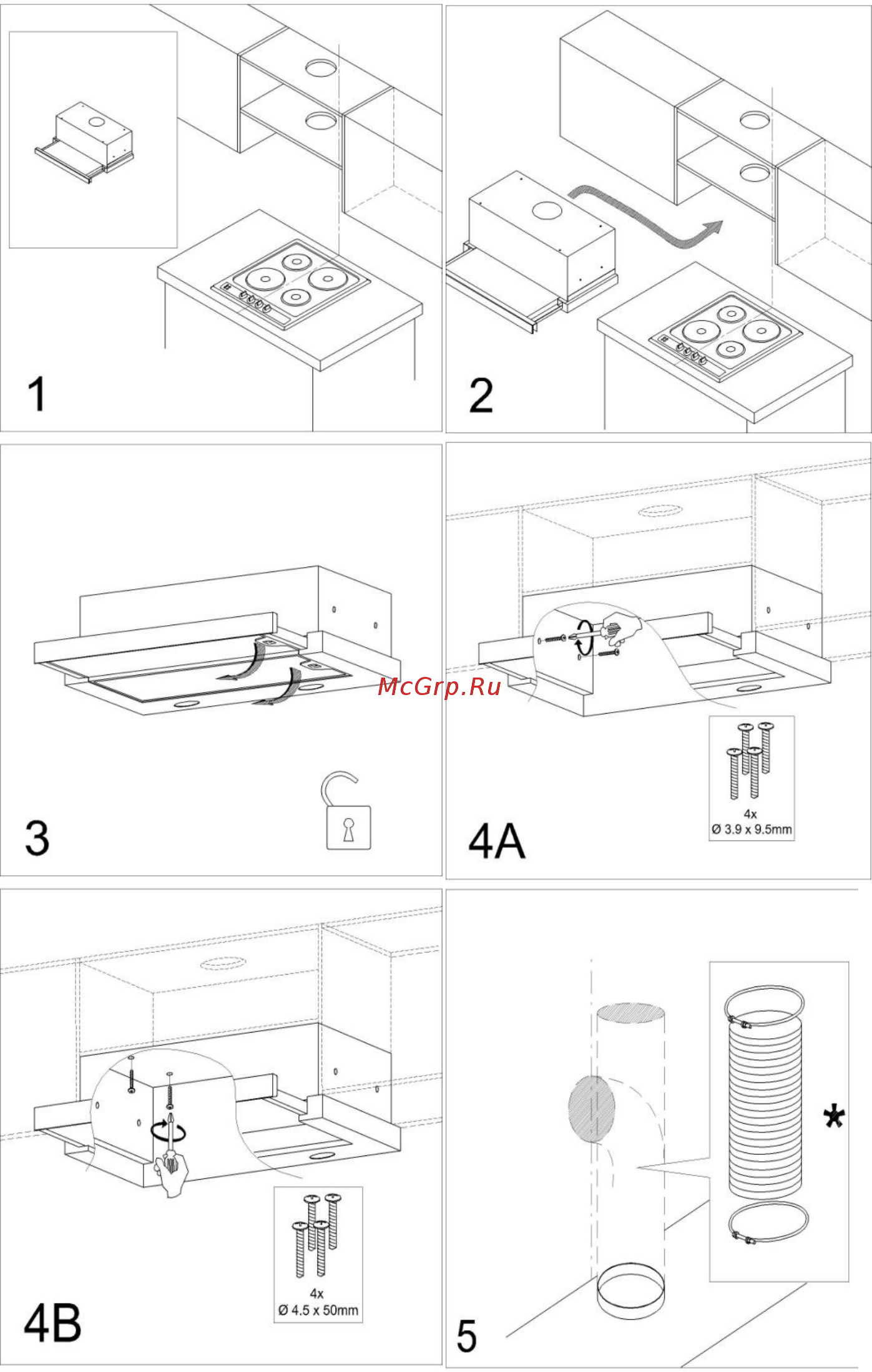 1

2

3

McGrp.Ru

4x
Ø 3.9 x 9.5mm

4A

4x
Ø 4.5 x 50mm

4B

*

5